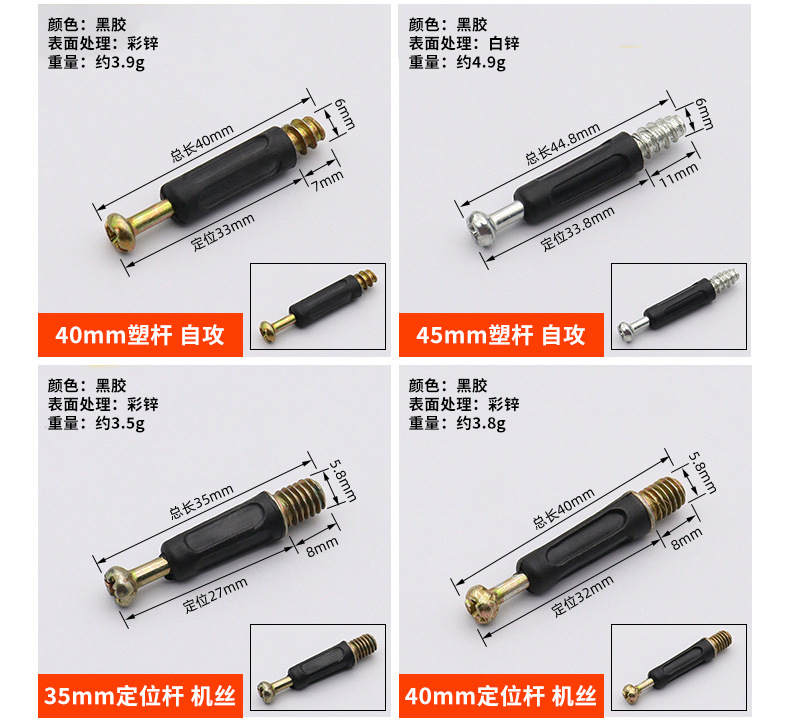 颜色：黑胶
表面处理：彩锌
重量：约3.9g

总长40mm
6mm
7mm
定位33mm

40mm塑杆 自攻

颜色：黑胶
表面处理：白锌
重量：约4.9g

总长44.8mm
6mm
11mm
定位33.8mm

45mm塑杆 自攻

颜色：黑胶
表面处理：彩锌
重量：约3.5g

总长35mm
5.8mm
8mm
定位27mm

35mm定位杆 机丝

颜色：黑胶
表面处理：彩锌
重量：约3.8g

总长40mm
5.8mm
8mm
定位32mm

40mm定位杆 机丝