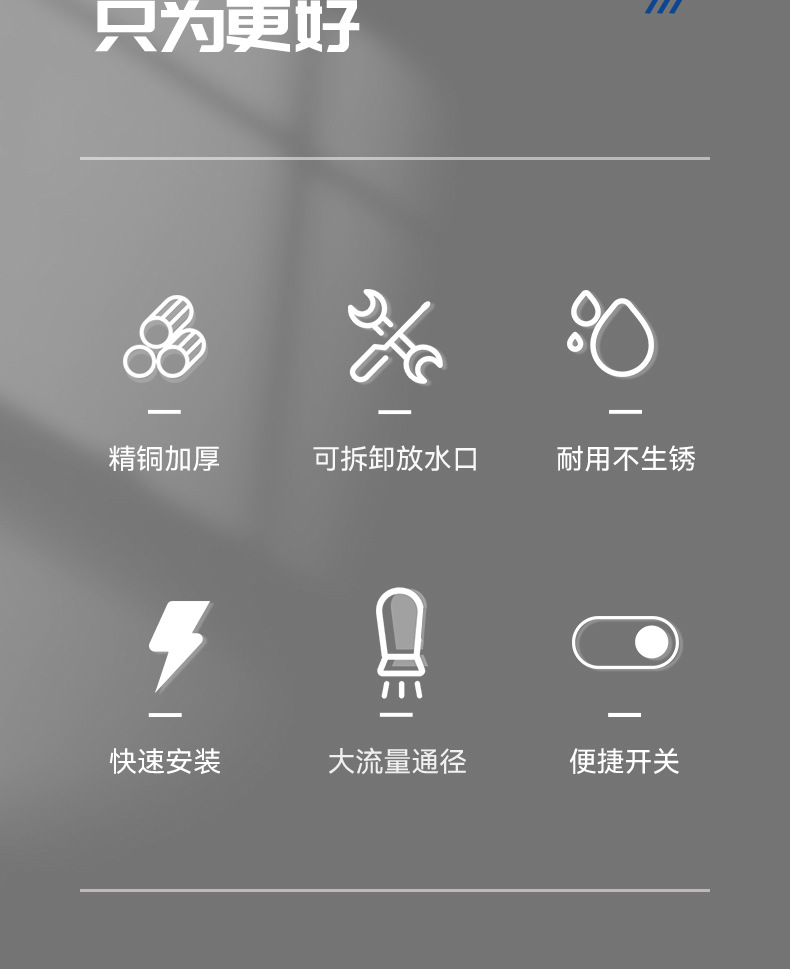 只为更好

精铜加厚

可拆卸放水口

耐用不生锈

快速安装

大流量通径

便捷开关