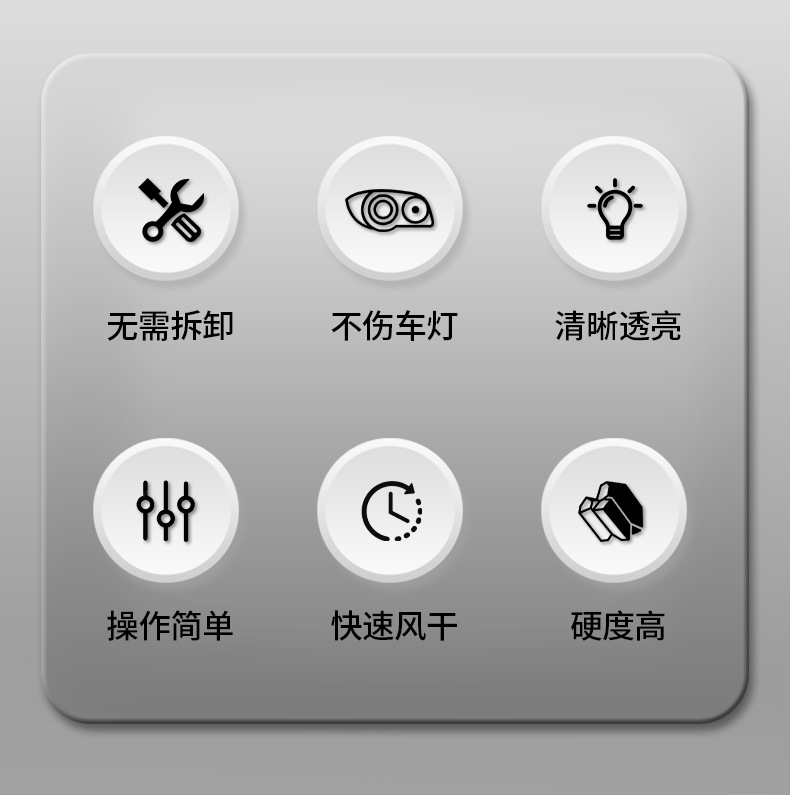 无需拆卸

不伤车灯

清晰透亮

操作简单

快速风干

硬度高