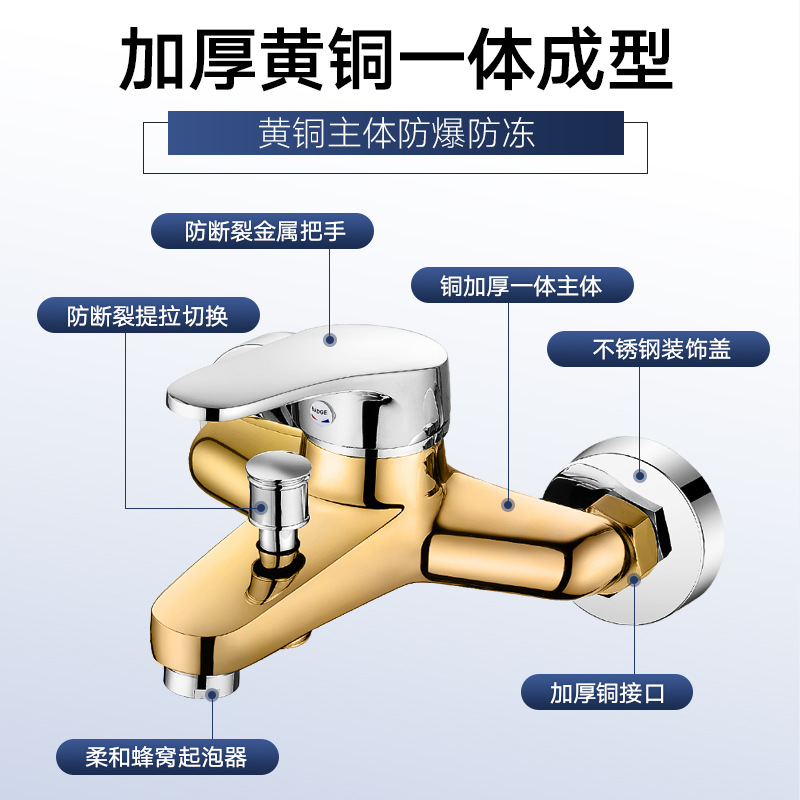 加厚黄铜一体成型

黄铜主体防爆防冻

防断裂金属把手

铜加厚一体主体

防断裂提拉切换

不锈钢装饰盖

BADGE

加厚铜接口

柔和蜂窝起泡器