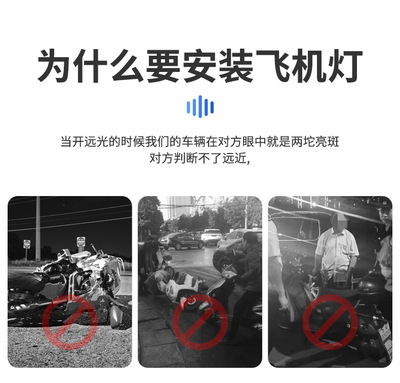 为什么要安装飞机灯

当开远光的时候我们的车辆在对方眼中就是两坨亮斑
对方判断不了远近,