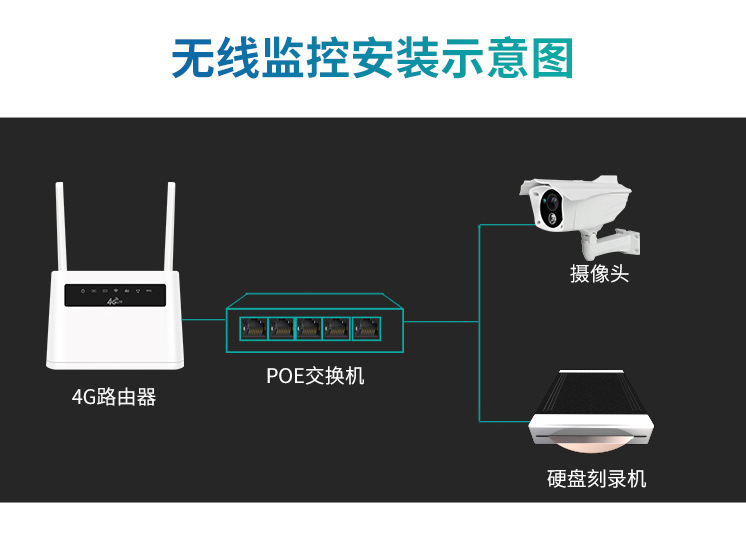 无线监控安装示意图

4G

4G路由器

POE交换机

摄像头

硬盘刻录机