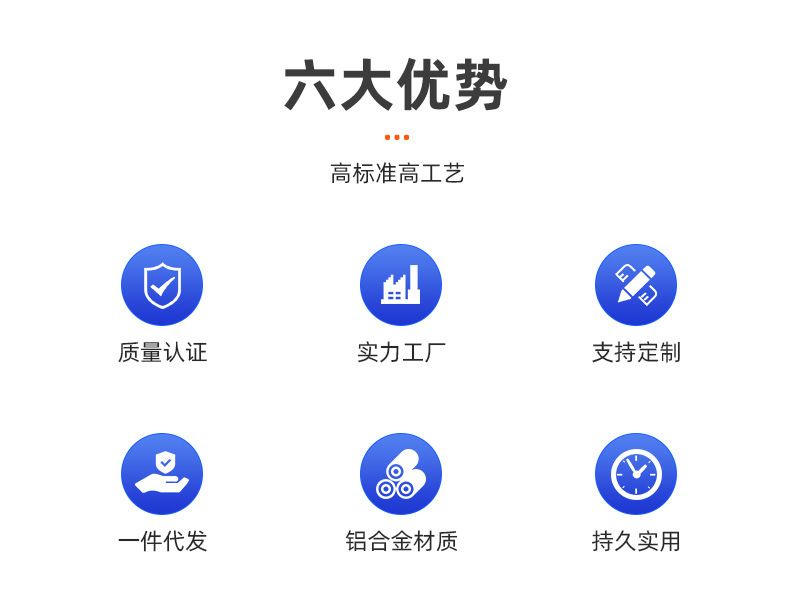 六大优势

高标准高工艺

质量认证

实力工厂

支持定制

一件代发

铝合金材质

持久实用