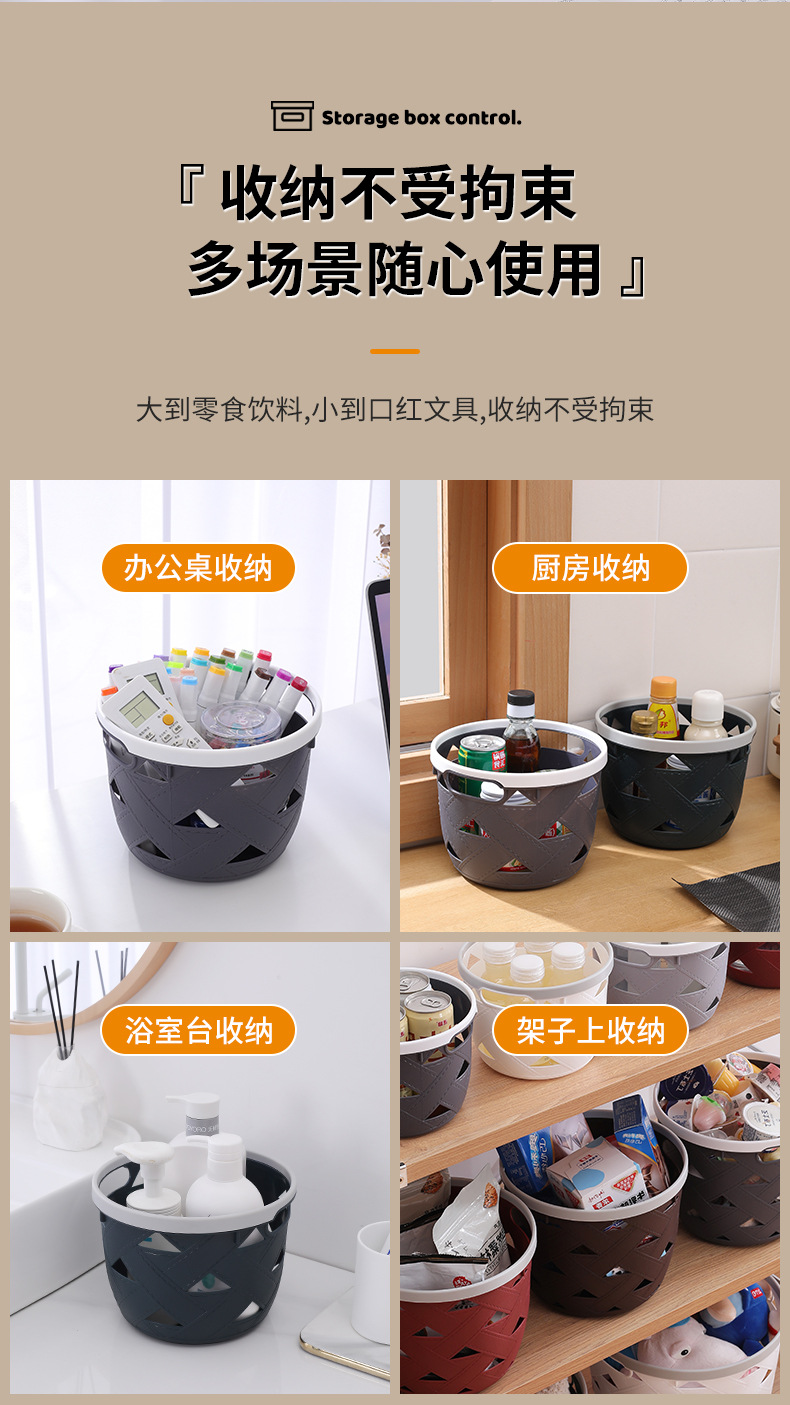 Storage box control.

『 收纳不受拘束
多场景随心使用 』

大到零食饮料,小到口红文具,收纳不受拘束

办公桌收纳

厨房收纳

浴室台收纳

架子上收纳