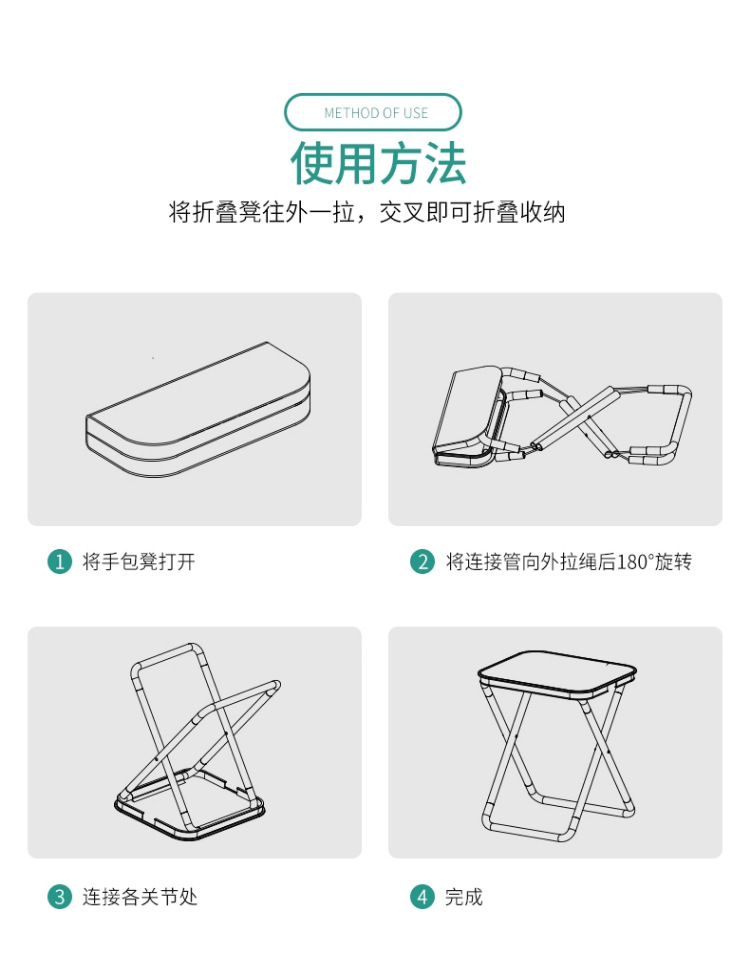 METHOD OF USE
使用方法
将折叠凳往外一拉，交叉即可折叠收纳

1 将手包凳打开

2 将连接管向外拉绳后180°旋转

3 连接各关节处

4 完成