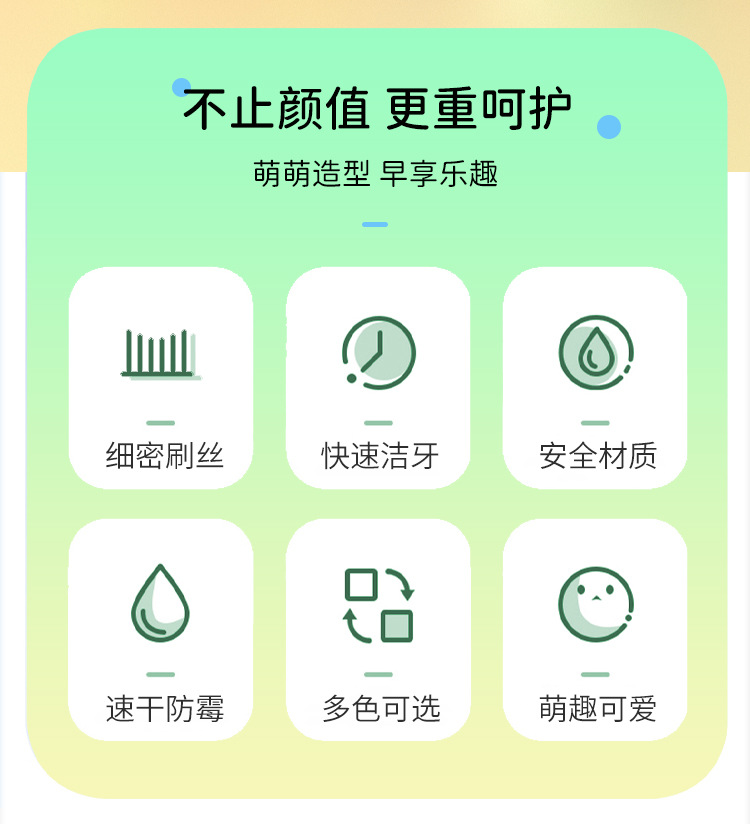 不止颜值 更重呵护

萌萌造型 早享乐趣

细密刷丝

快速洁牙

安全材质

速干防霉

多色可选

萌趣可爱