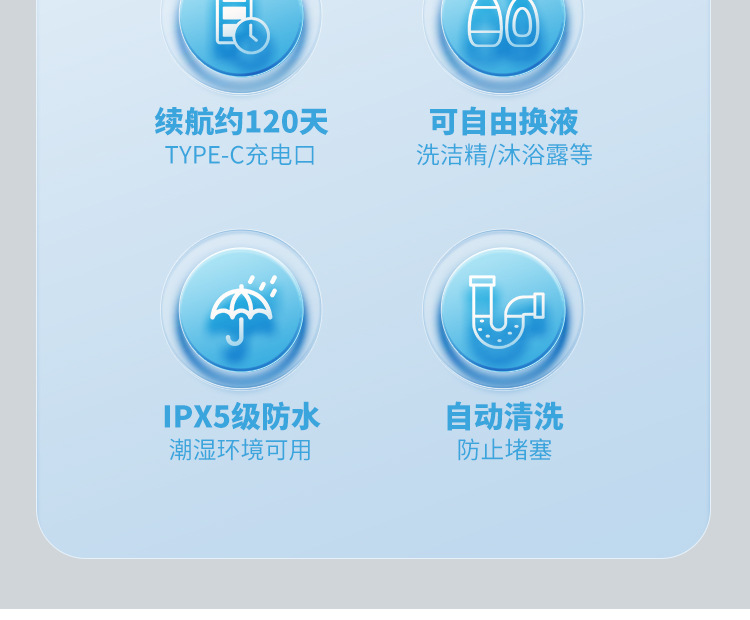 续航约120天
TYPE-C充电口

可自由换液
洗洁精/沐浴露等

IPX5级防水
潮湿环境可用

自动清洗
防止堵塞