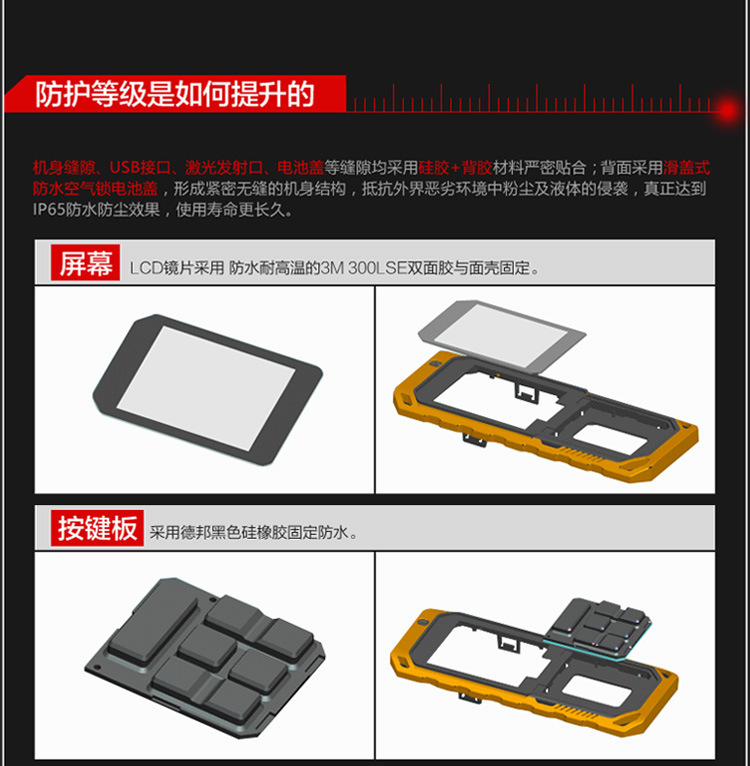 防护等级是如何提升的

机身缝隙、USB接口、激光发射口、电池盖等缝隙均采用硅胶+背胶材料严密贴合；背面采用滑盖式防水空气锁电池盖，形成紧密无缝的机身结构，抵抗外界恶劣环境中粉尘及液体的侵袭，真正达到IP65防水防尘效果，使用寿命更长久。

屏幕 LCD镜片采用 防水耐高温的3M 300LSE双面胶与面壳固定。

按键板 采用德邦黑色硅橡胶固定防水。