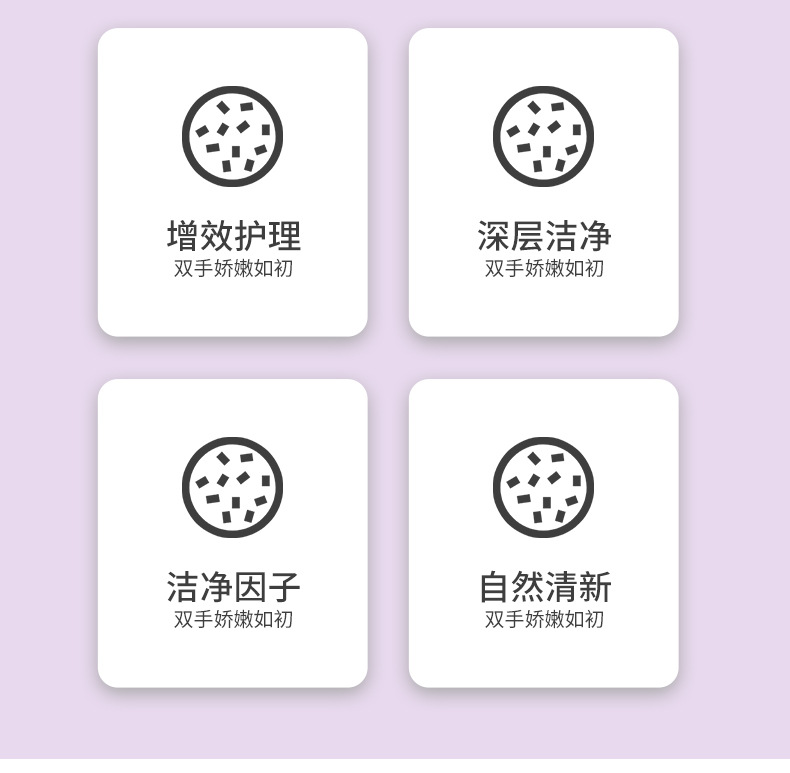 增效护理
双手娇嫩如初

深层洁净
双手娇嫩如初

洁净因子
双手娇嫩如初

自然清新
双手娇嫩如初