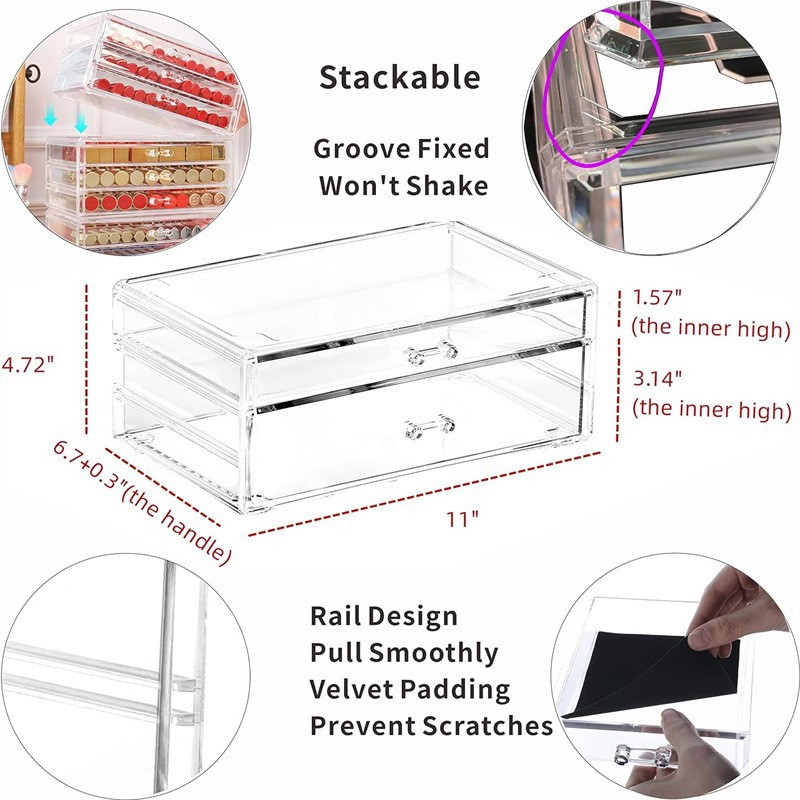 Stackable

Groove Fixed
Won't Shake

4.72"

1.57"
(the inner high)

3.14"
(the inner high)

6.7+0.3"(the handle)

11"

Rail Design
Pull Smoothly
Velvet Padding
Prevent Scratches