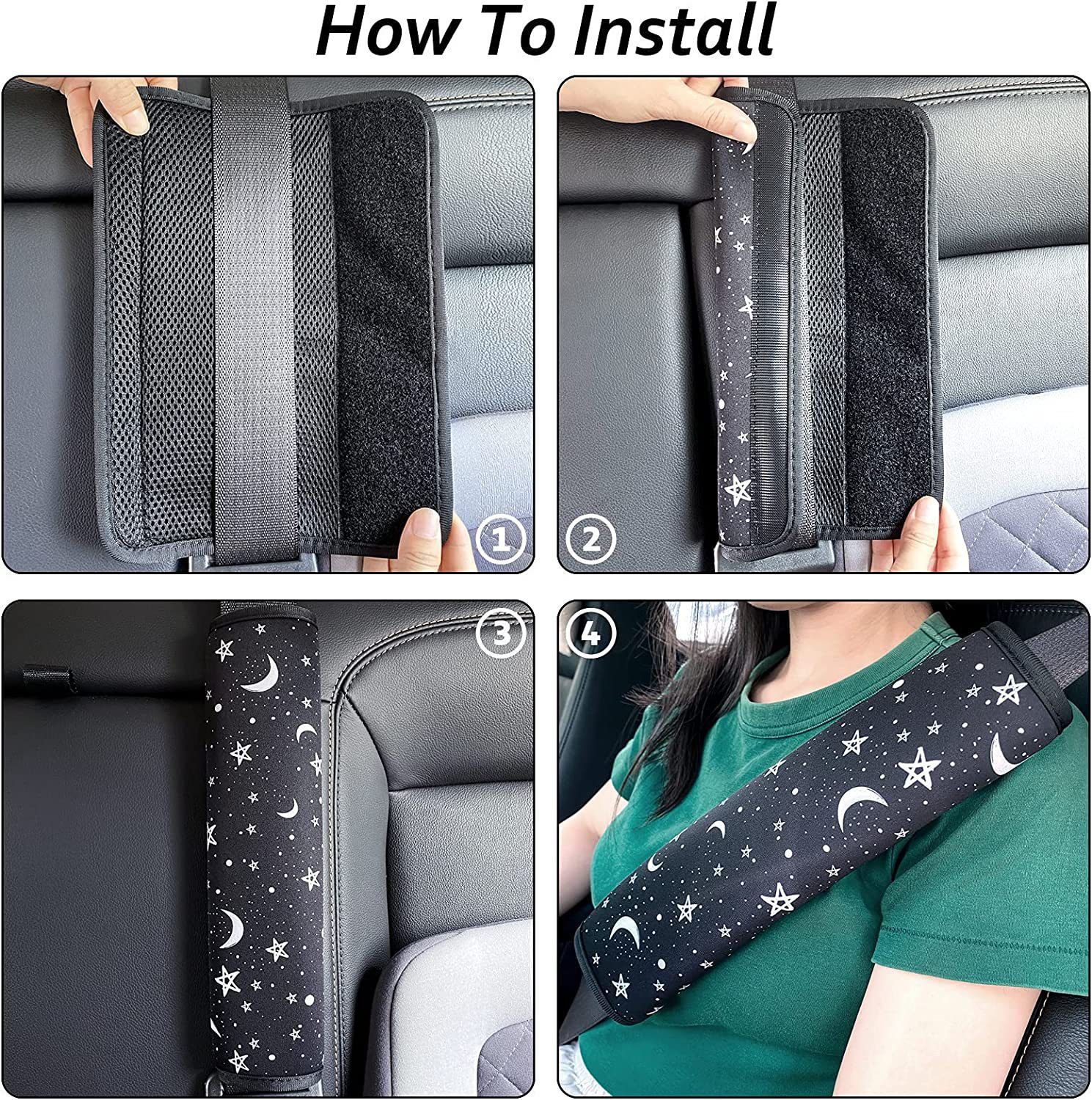 How To Install

1

2

3

4