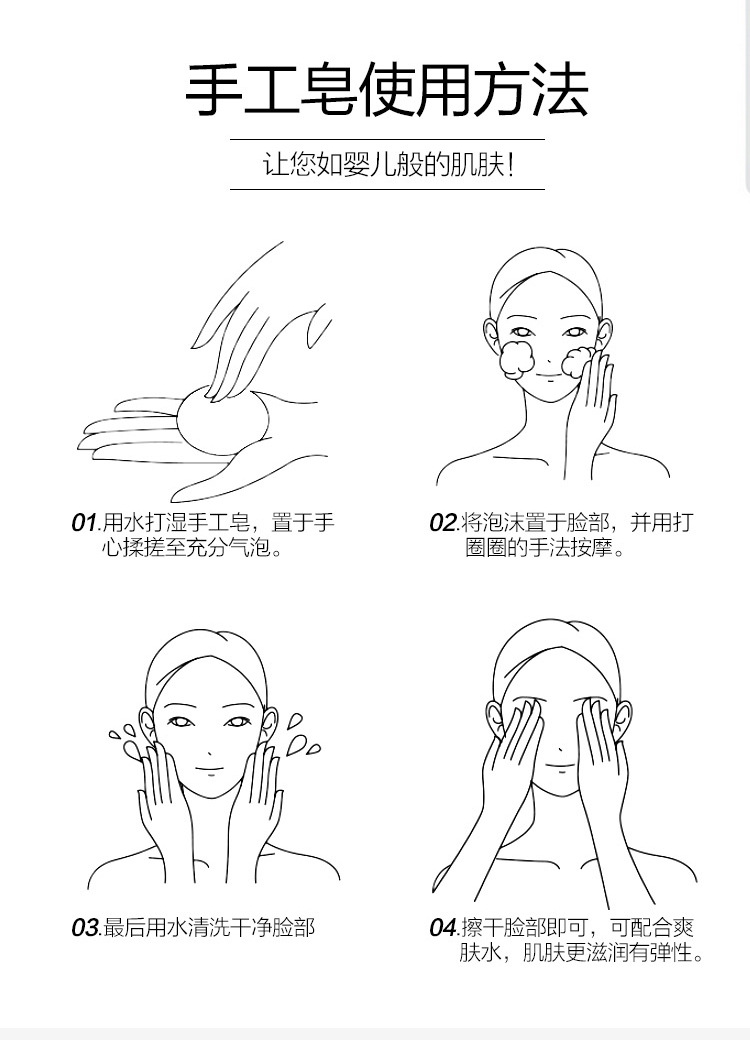 手工皂使用方法

让您如婴儿般的肌肤!

01.用水打湿手工皂，置于手心揉搓至充分气泡。

02.将泡沫置于脸部，并用打圈圈的手法按摩。

03.最后用水清洗干净脸部

04.擦干脸部即可，可配合爽肤水，肌肤更滋润有弹性。