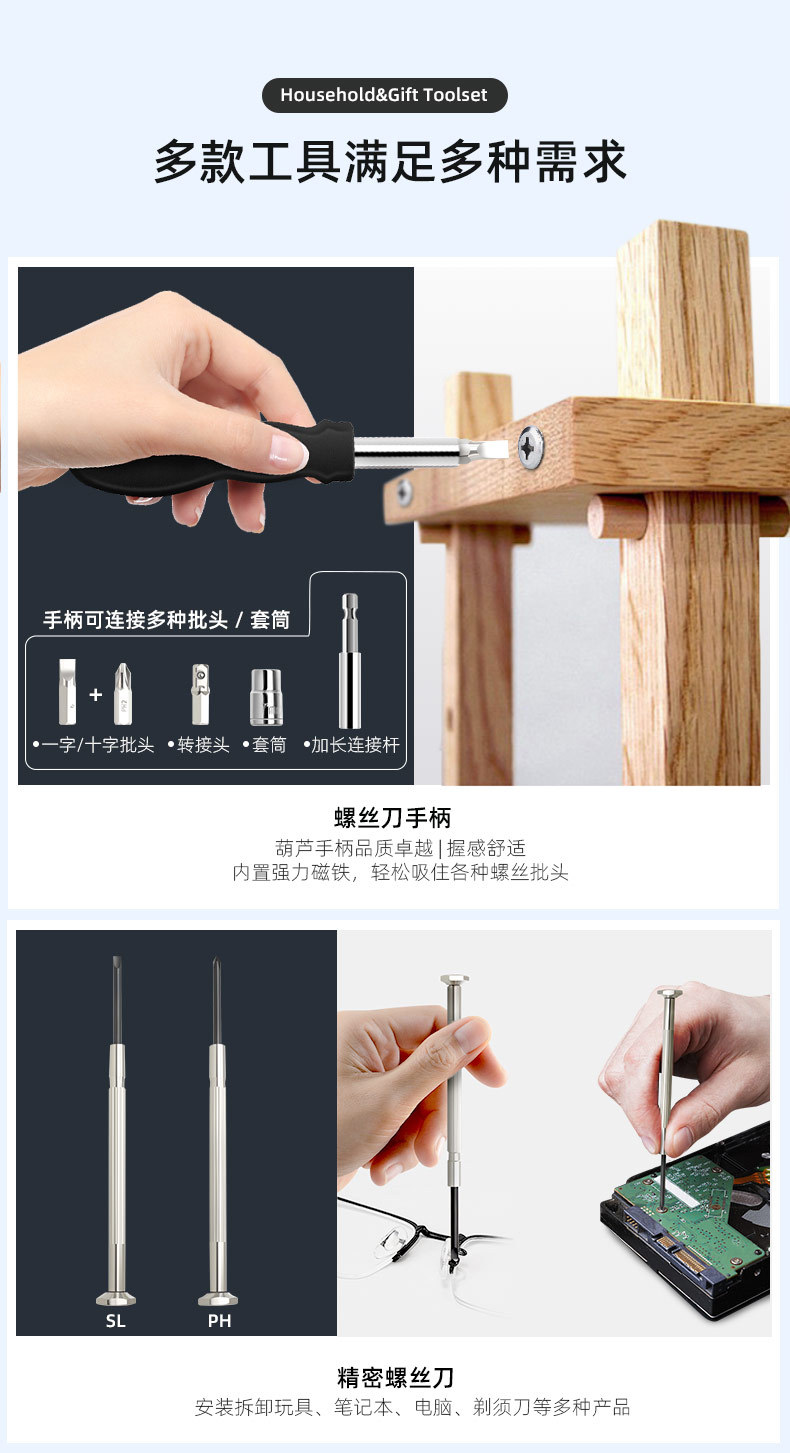 Household&Gift Toolset

多款工具满足多种需求

手柄可连接多种批头 / 套筒

+

•一字/十字批头 •转接头 •套筒 •加长连接杆

螺丝刀手柄

葫芦手柄品质卓越 | 握感舒适
内置强力磁铁，轻松吸住各种螺丝批头

SL PH

精密螺丝刀

安装拆卸玩具、笔记本、电脑、剃须刀等多种产品