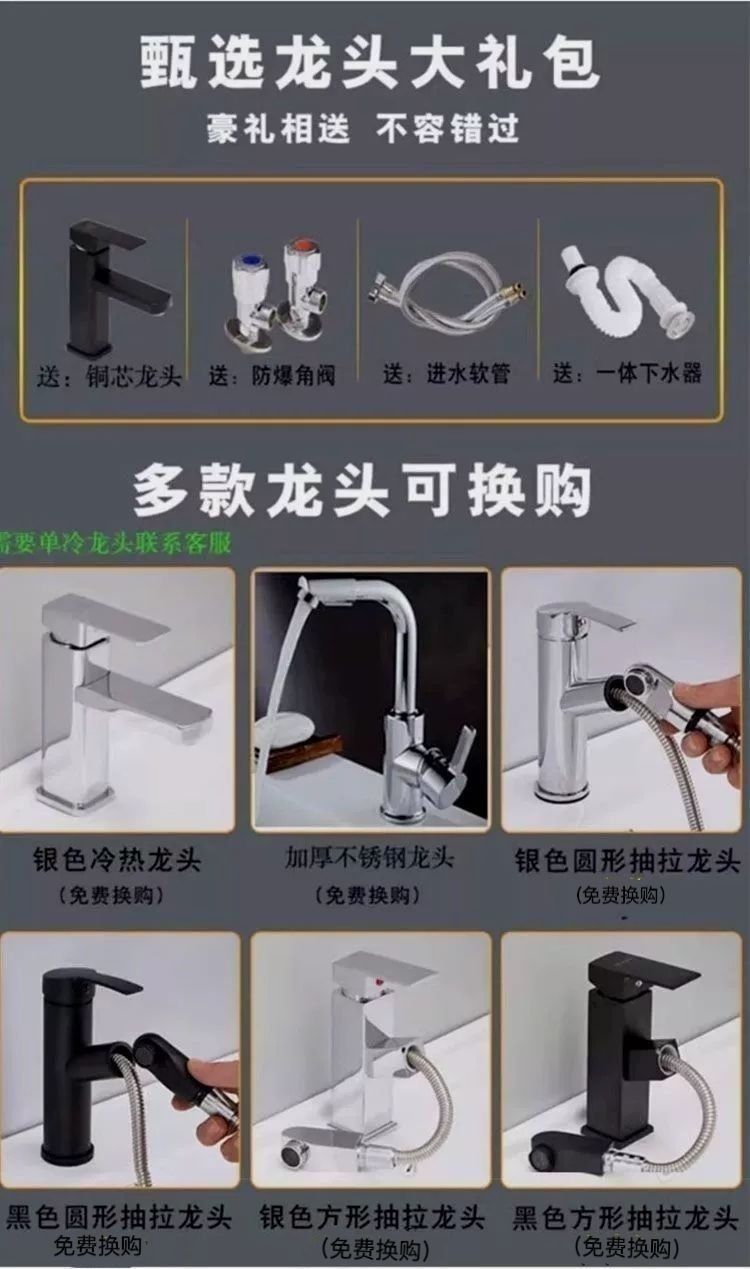 甄选龙头大礼包
豪礼相送 不容错过

送：铜芯龙头
送：防爆角阀
送：进水软管
送：一体下水器

多款龙头可换购
需要单冷龙头联系客服

银色冷热龙头
（免费换购）

加厚不锈钢龙头
（免费换购）

银色圆形抽拉龙头
（免费换购）

黑色圆形抽拉龙头
免费换购

银色方形抽拉龙头
（免费换购）

黑色方形抽拉龙头
（免费换购）