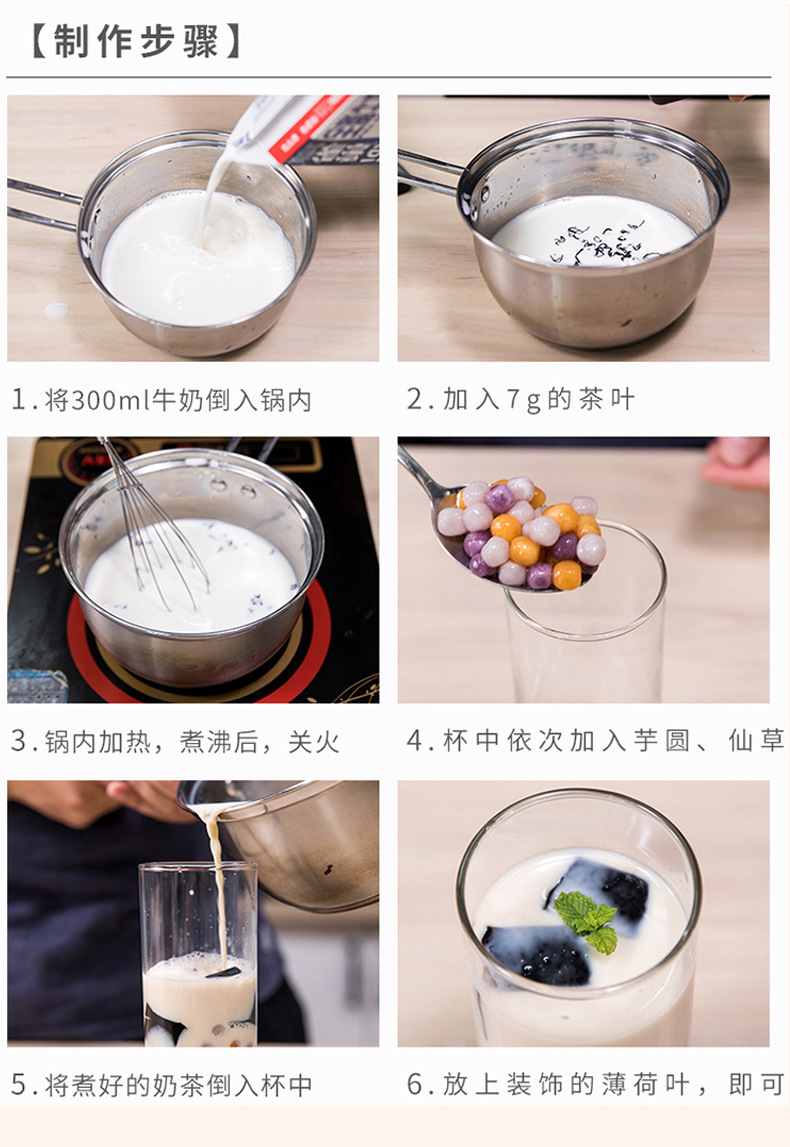 【制作步骤】

1.将300ml牛奶倒入锅内

2.加入7g的茶叶

3.锅内加热，煮沸后，关火

4.杯中依次加入芋圆、仙草

5.将煮好的奶茶倒入杯中

6.放上装饰的薄荷叶，即可