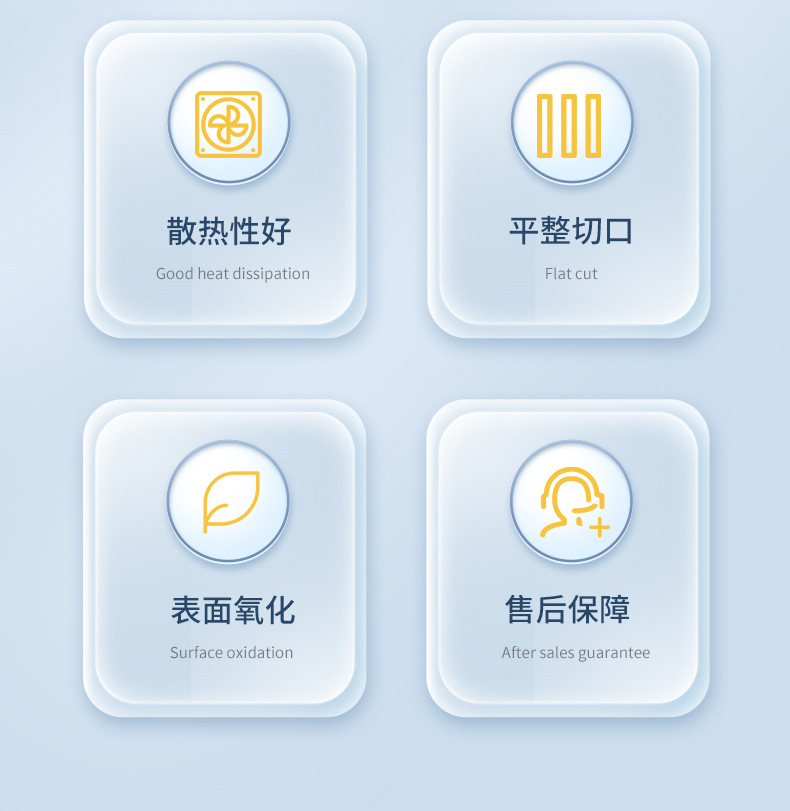 散热性好

Good heat dissipation

平整切口

Flat cut

表面氧化

Surface oxidation

售后保障

After sales guarantee