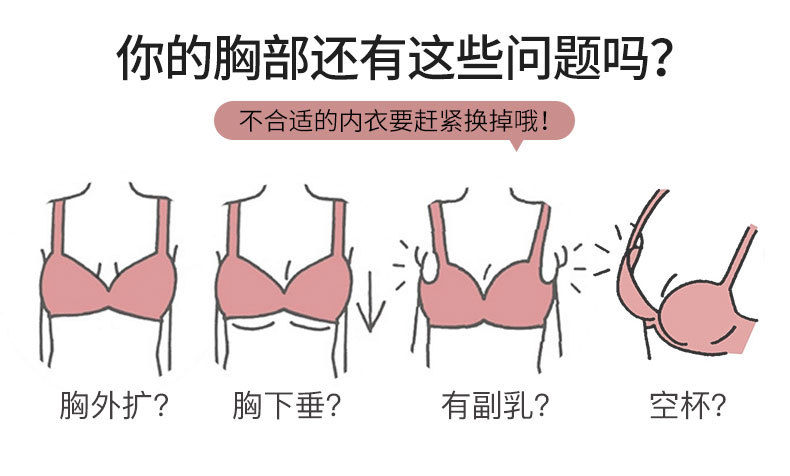 你的胸部还有这些问题吗？

不合适的内衣要赶紧换掉哦！

胸外扩？

胸下垂？

有副乳？

空杯？