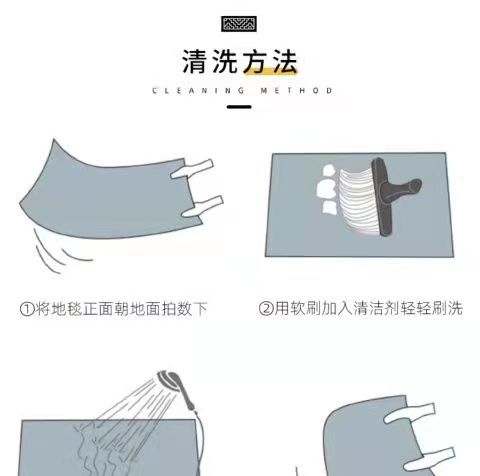 清洗方法

CLEANING METHOD

①将地毯正面朝地面拍数下

②用软刷加入清洁剂轻轻刷洗