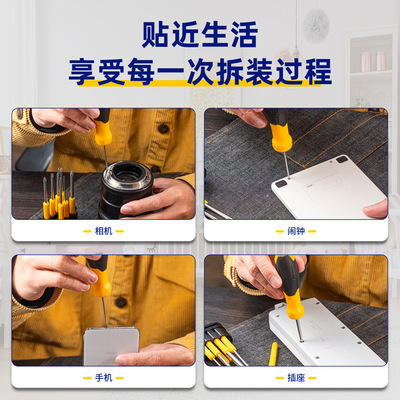 贴近生活
享受每一次拆装过程

相机

闹钟

手机

插座