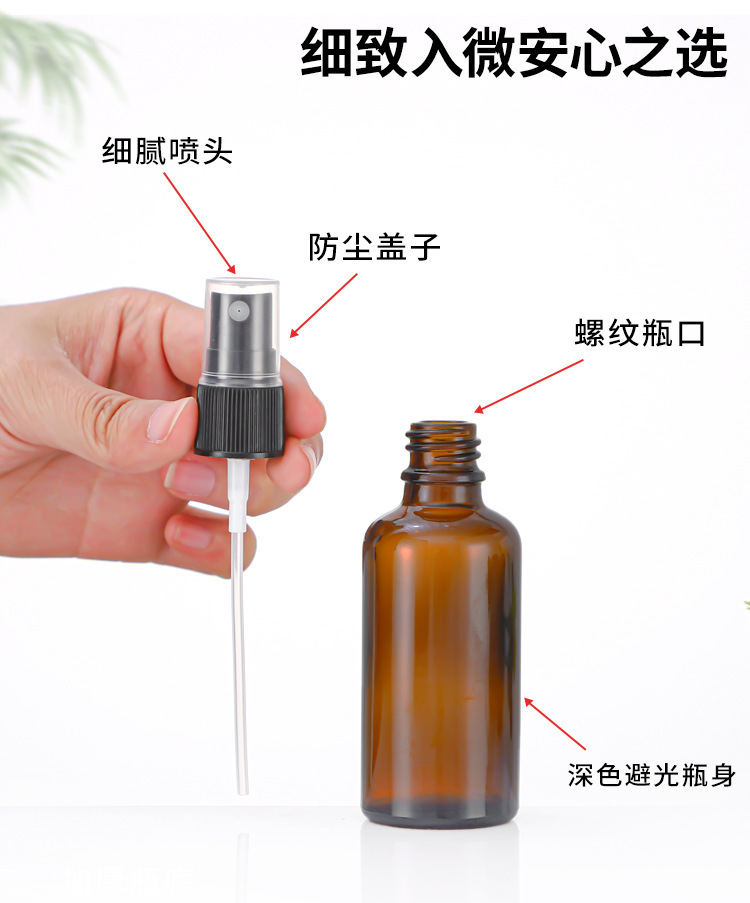 细致入微安心之选

细腻喷头

防尘盖子

螺纹瓶口

深色避光瓶身