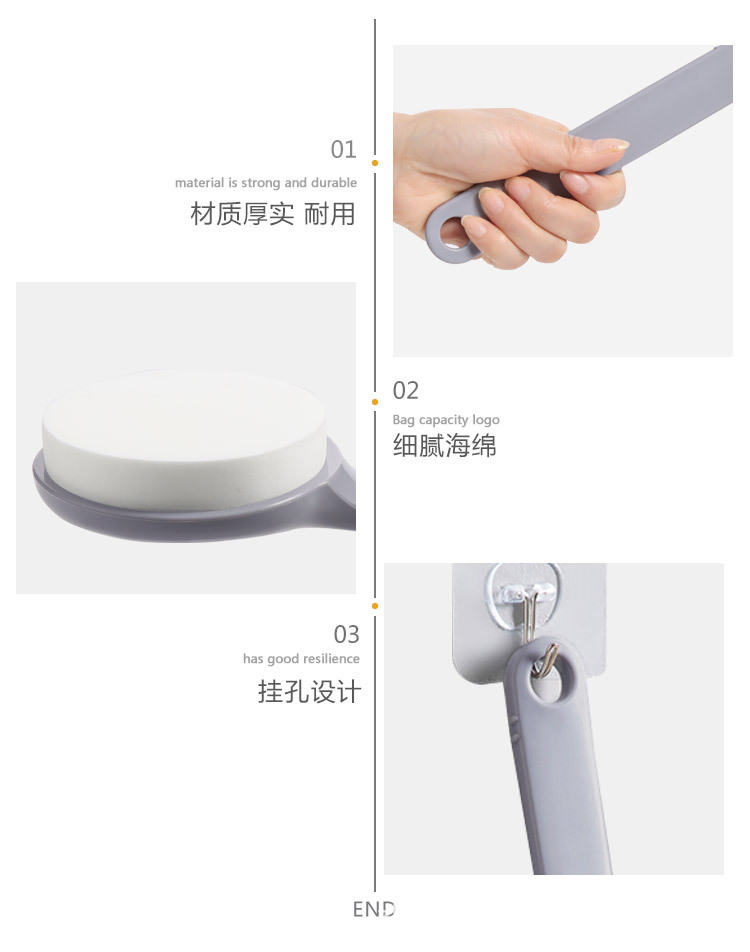 01
material is strong and durable
材质厚实 耐用

02
Bag capacity logo
细腻海绵

03
has good resilience
挂孔设计

END