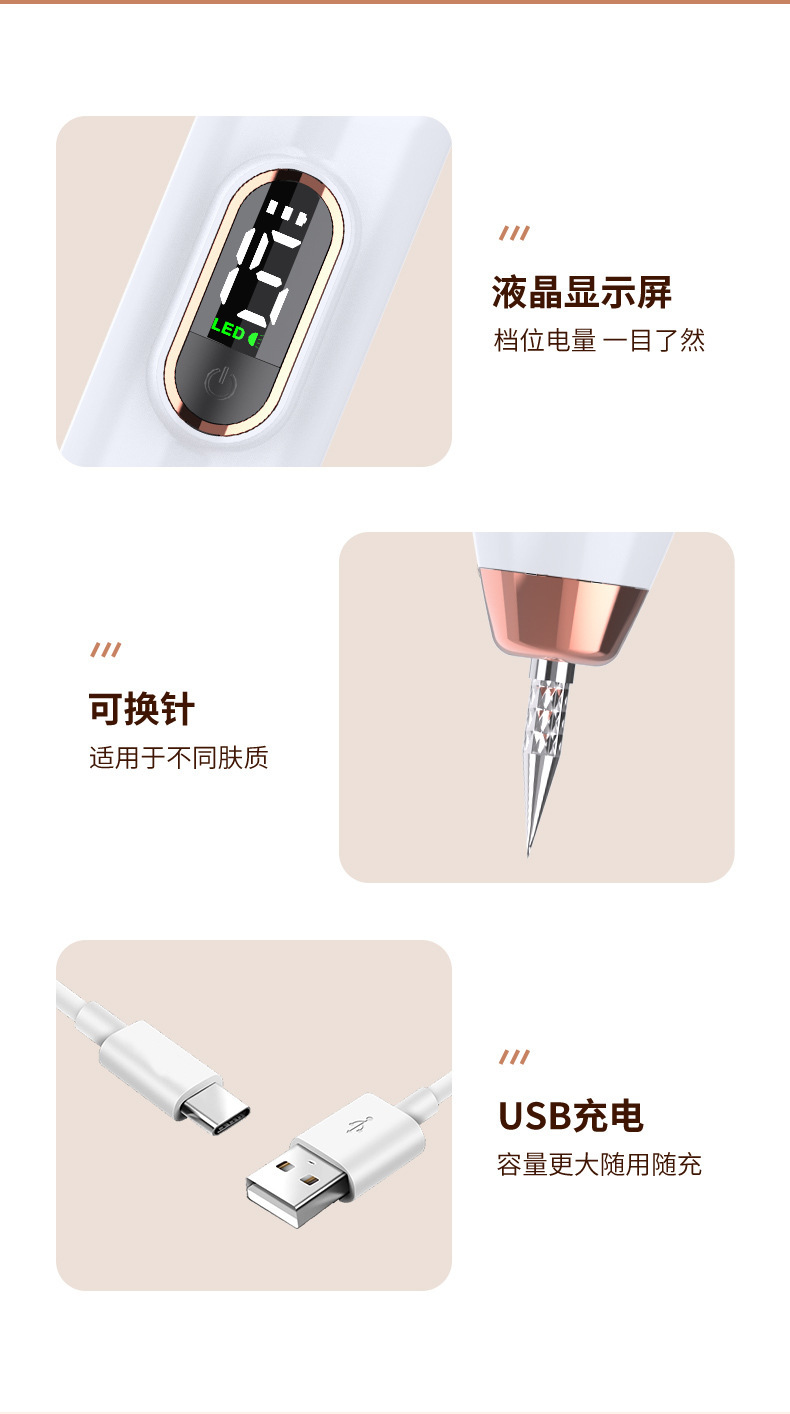 LED

液晶显示屏
档位电量 一目了然

可换针
适用于不同肤质

USB充电
容量更大随用随充