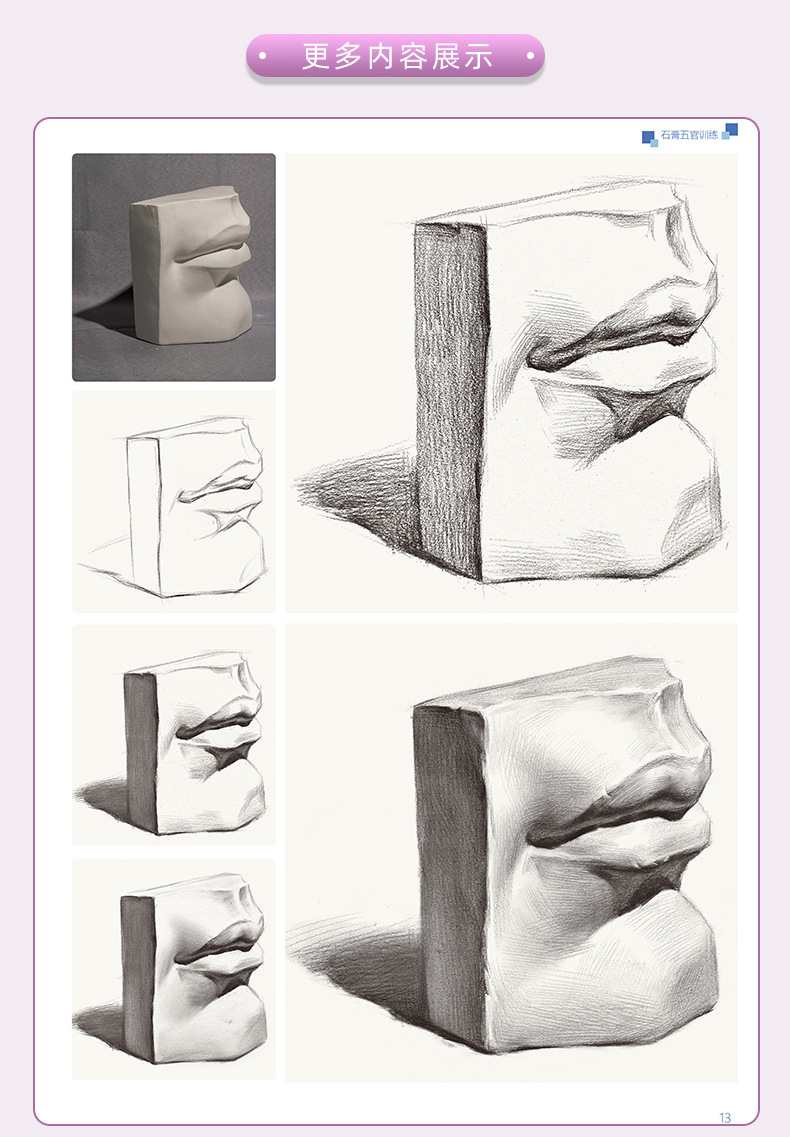 更多内容展示

石膏五官训练

13