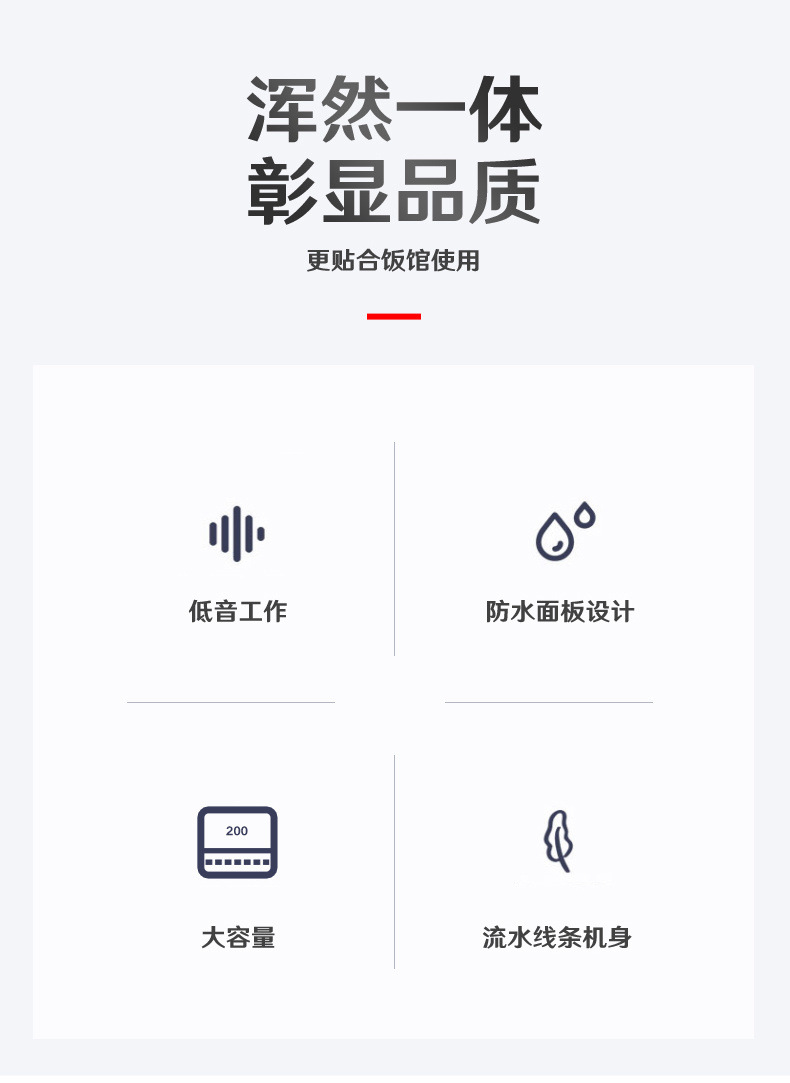 浑然一体
彰显品质

更贴合饭馆使用

低音工作

防水面板设计

200

大容量

流水线条机身