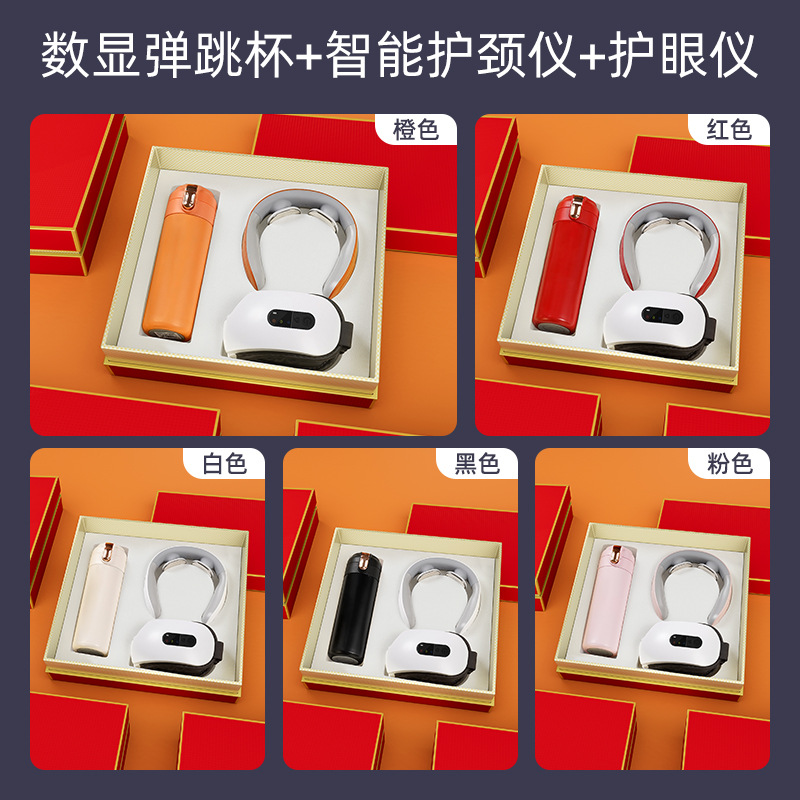 数显弹跳杯+智能护颈仪+护眼仪

橙色

红色

白色

黑色

粉色