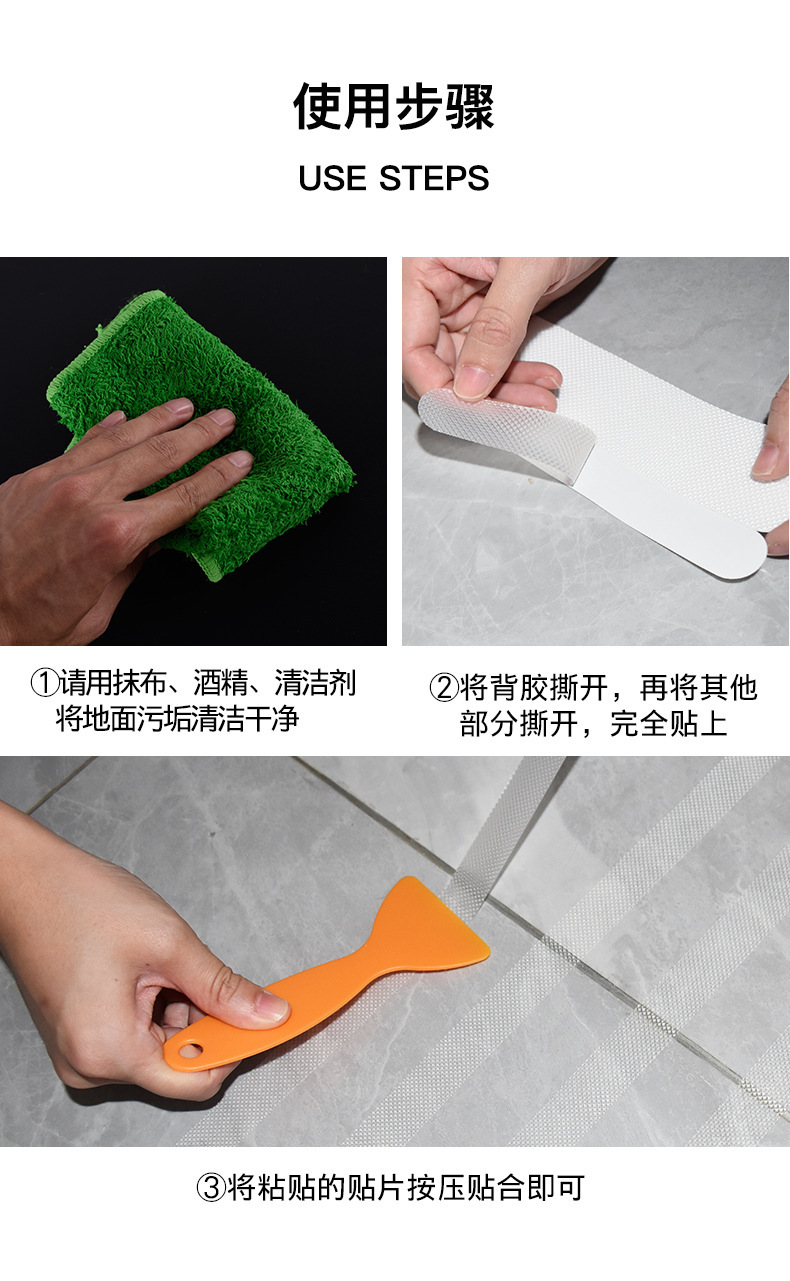 使用步骤

USE STEPS

①请用抹布、酒精、清洁剂将地面污垢清洁干净

②将背胶撕开，再将其他部分撕开，完全贴上

③将粘贴的贴片按压贴合即可