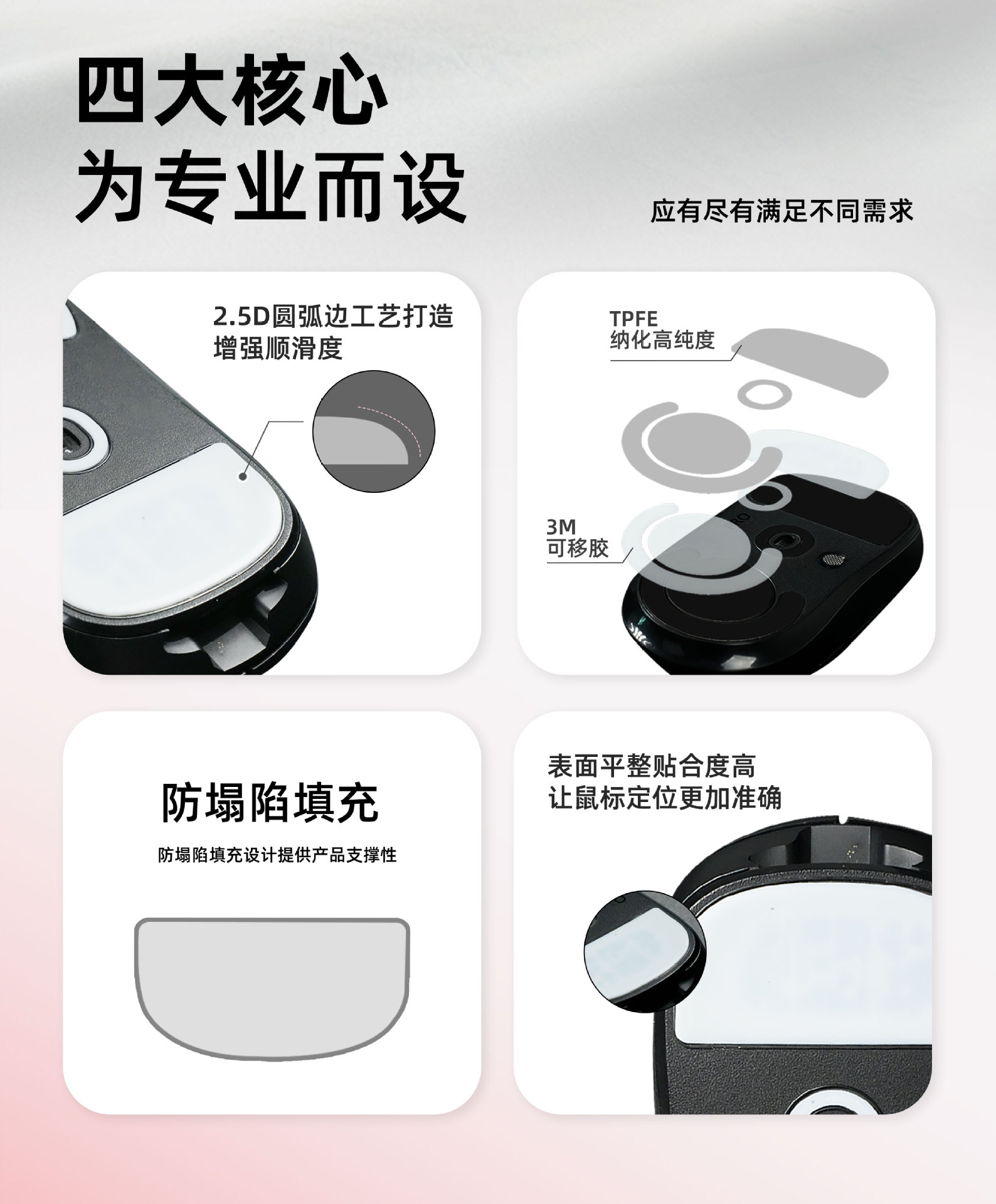 四大核心
为专业而设

应有尽有满足不同需求

2.5D圆弧边工艺打造
增强顺滑度

TPFE
纳化高纯度

3M
可移胶

防塌陷填充

防塌陷填充设计提供产品支撑性

表面平整贴合度高
让鼠标定位更加准确