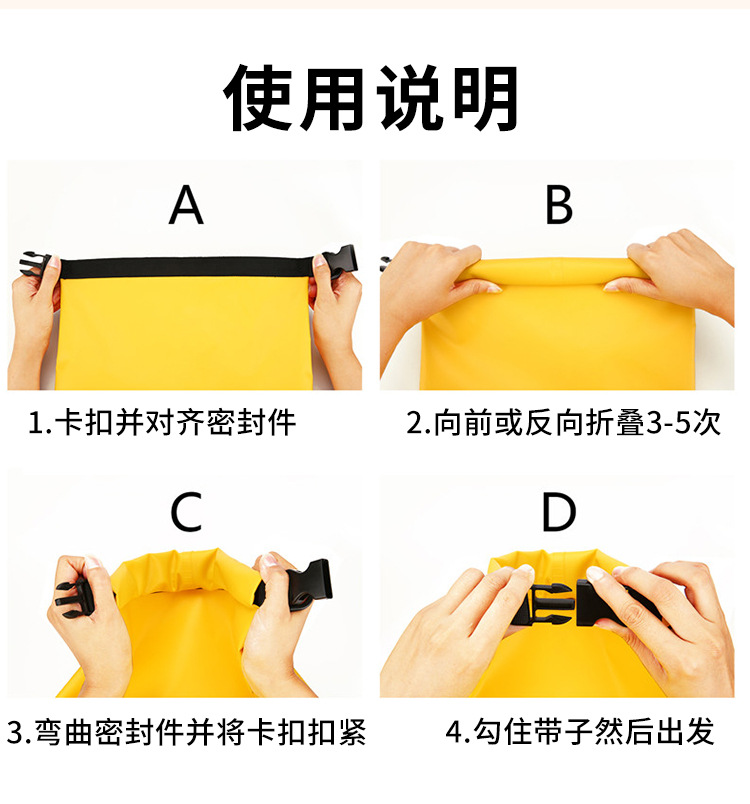 使用说明

A

1.卡扣并对齐密封件

B

2.向前或反向折叠3-5次

C

3.弯曲密封件并将卡扣扣紧

D

4.勾住带子然后出发