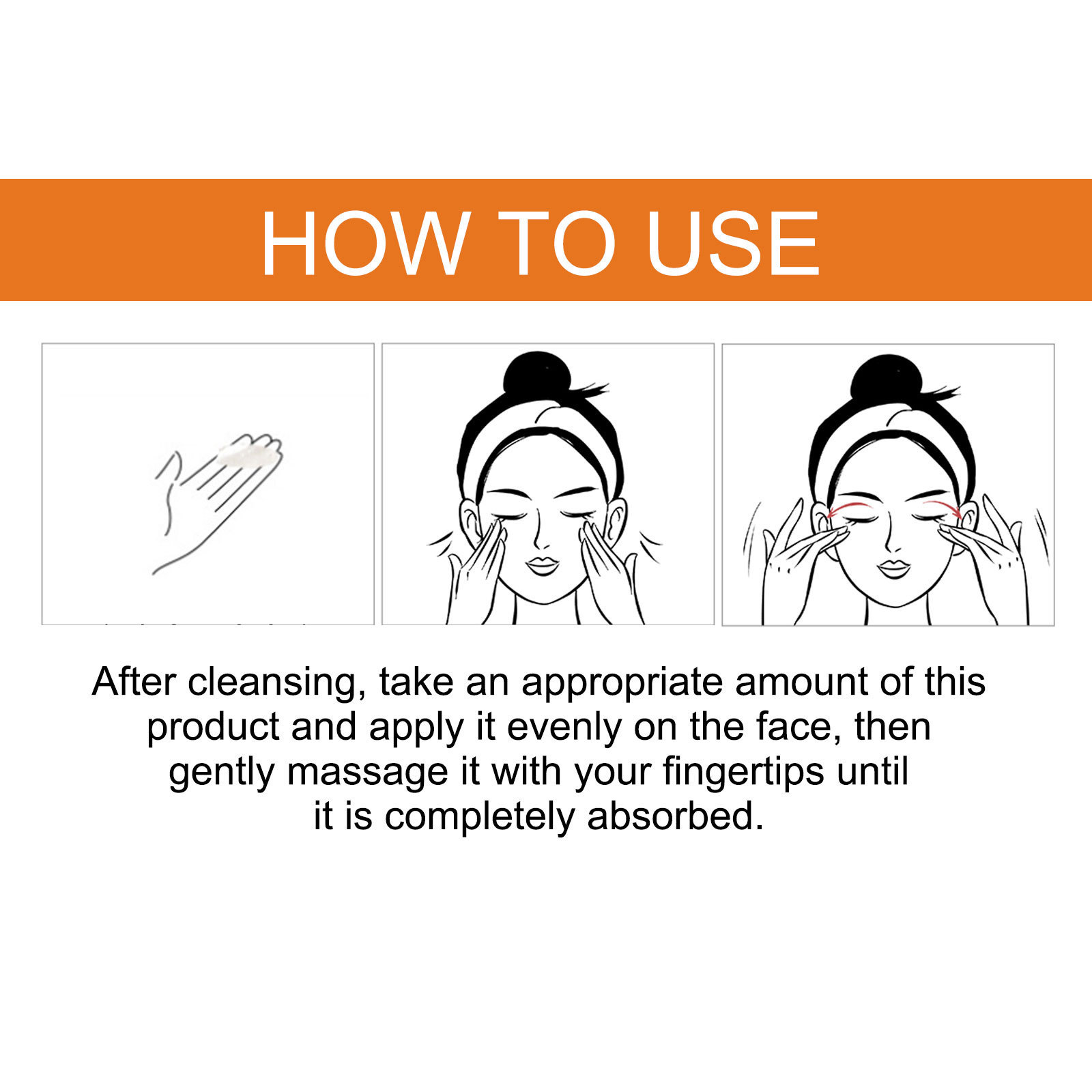 HOW TO USE

After cleansing, take an appropriate amount of this product and apply it evenly on the face, then gently massage it with your fingertips until it is completely absorbed.