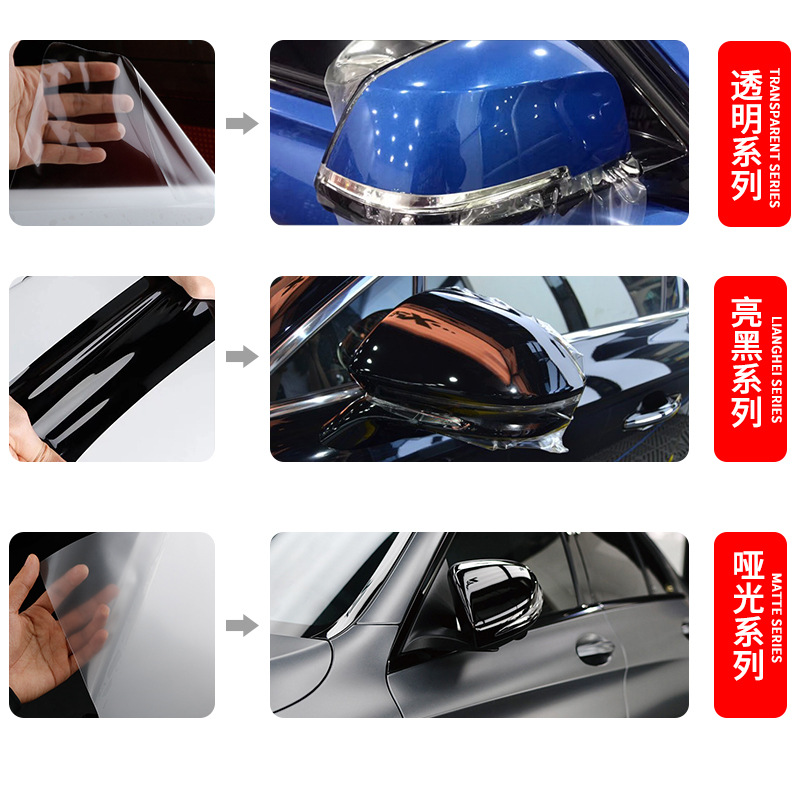 透明系列 TRANSPARENT SERIES

亮黑系列 LIANGHEI SERIES

哑光系列 MATTE SERIES