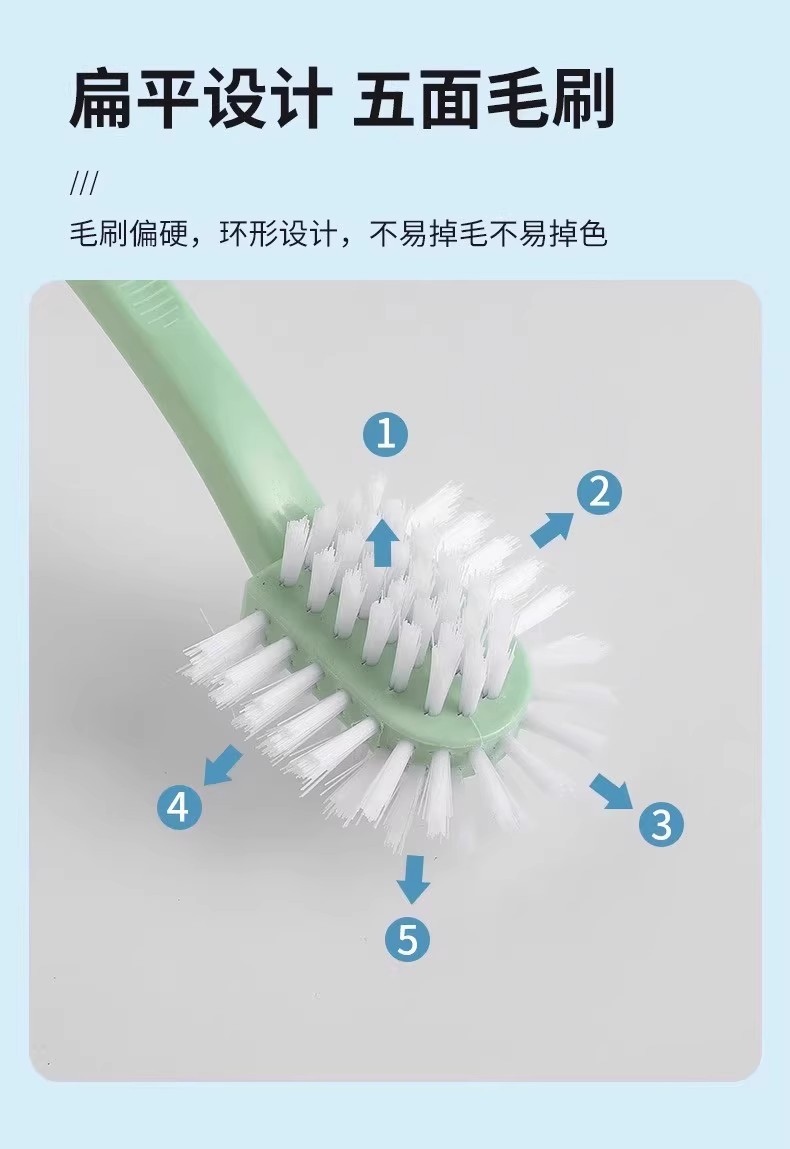 扁平设计 五面毛刷

///

毛刷偏硬，环形设计，不易掉毛不易掉色

1

2

4

3

5