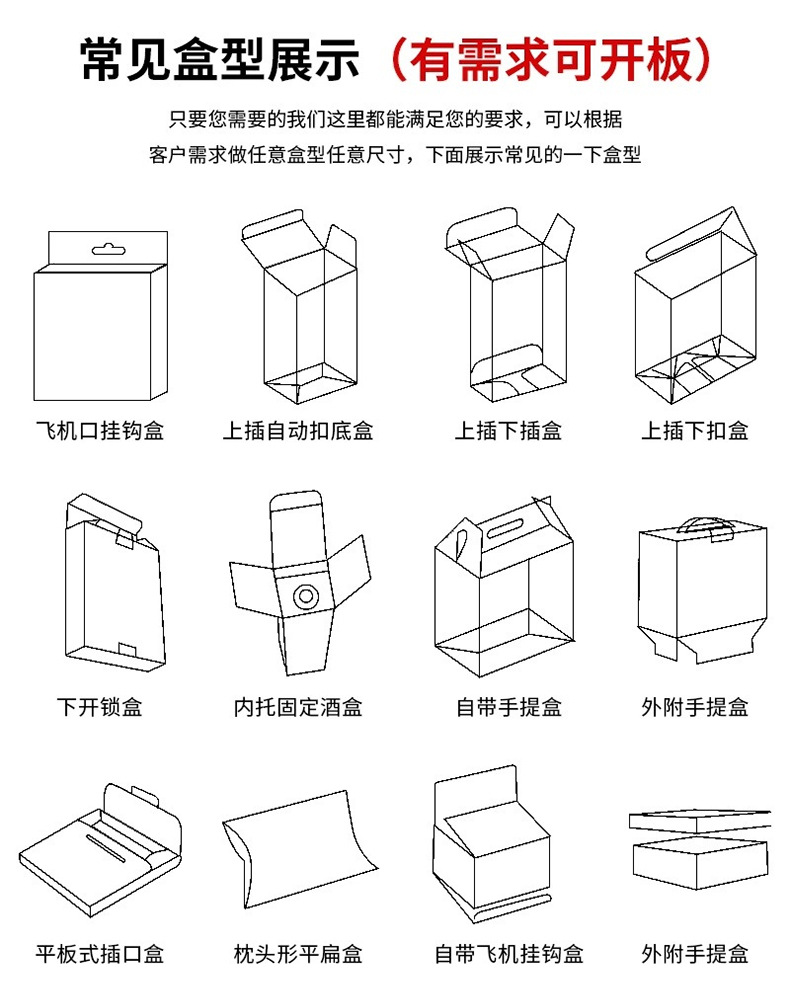 常见盒型展示（有需求可开板）

只要您需要的我们这里都能满足您的要求，可以根据客户需求做任意盒型任意尺寸，下面展示常见的一下盒型

飞机口挂钩盒

上插自动扣底盒

上插下插盒

上插下扣盒

下开锁盒

内托固定酒盒

自带手提盒

外附手提盒

平板式插口盒

枕头形平扁盒

自带飞机挂钩盒

外附手提盒