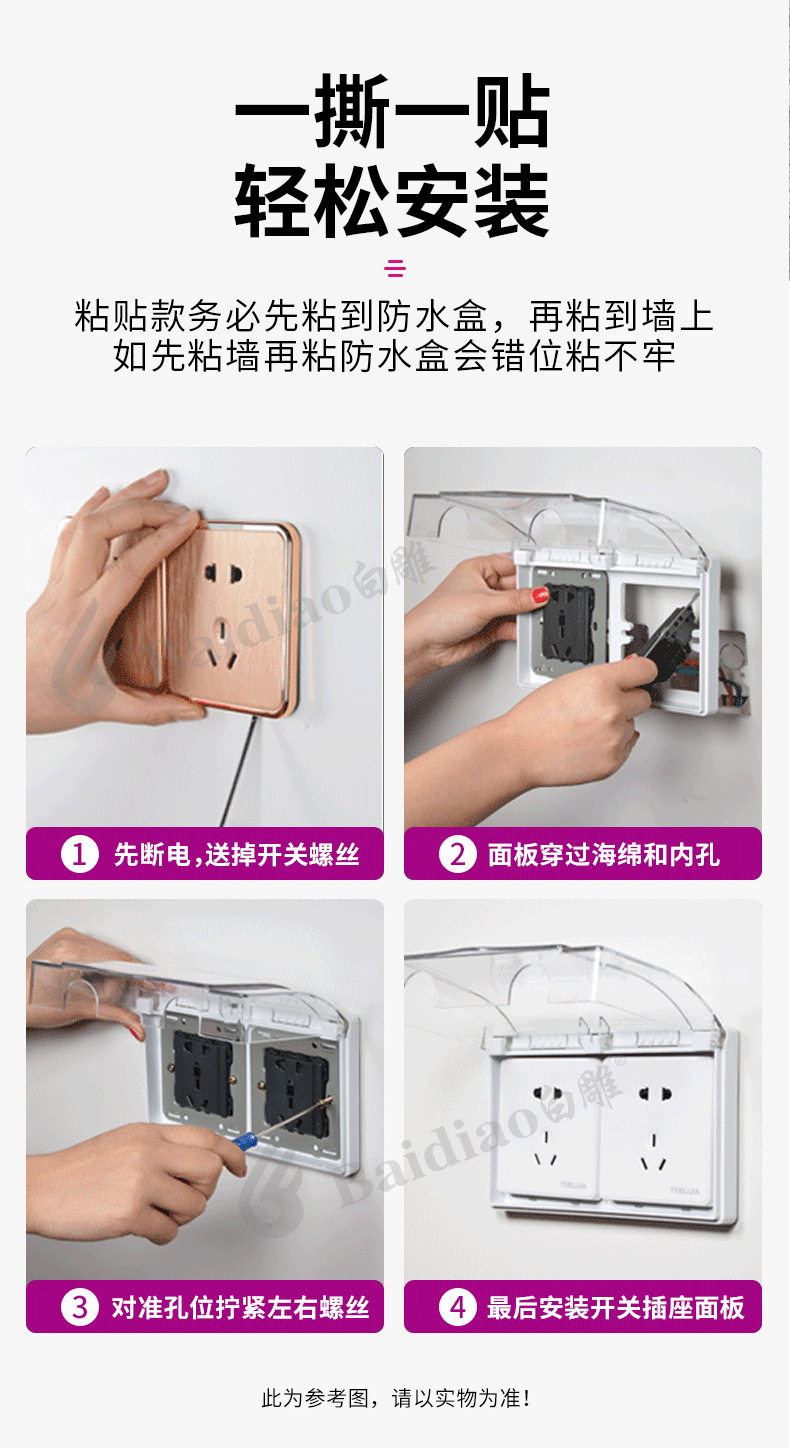 一撕一贴
轻松安装

粘贴款务必先粘到防水盒，再粘到墙上
如先粘墙再粘防水盒会错位粘不牢

Baidiao白雕

1 先断电,送掉开关螺丝

2 面板穿过海绵和内孔

Baidiao白雕

3 对准孔位拧紧左右螺丝

4 最后安装开关插座面板

此为参考图，请以实物为准！