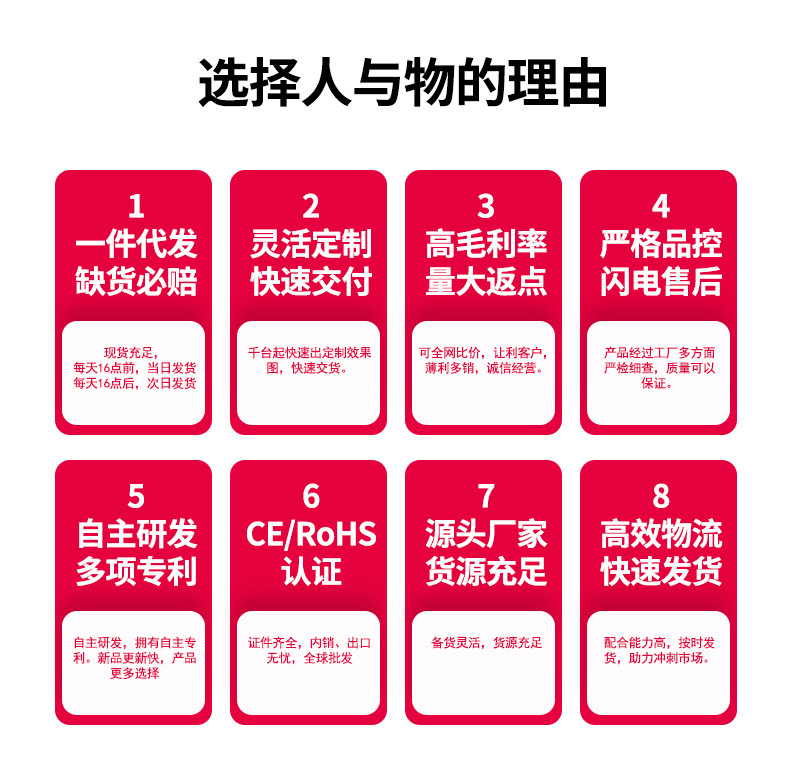 选择人与物的理由

1
一件代发
缺货必赔

现货充足，
每天16点前，当日发货
每天16点后，次日发货

2
灵活定制
快速交付

千台起快速出定制效果图，快速交货。

3
高毛利率
量大返点

可全网比价，让利客户，薄利多销，诚信经营。

4
严格品控
闪电售后

产品经过工厂多方面严检细查，质量可以保证。

5
自主研发
多项专利

自主研发，拥有自主专利。新品更新快，产品更多选择

6
CE/RoHS
认证

证件齐全，内销、出口无忧，全球批发

7
源头厂家
货源充足

备货灵活，货源充足

8
高效物流
快速发货

配合能力高，按时发货，助力冲刺市场。