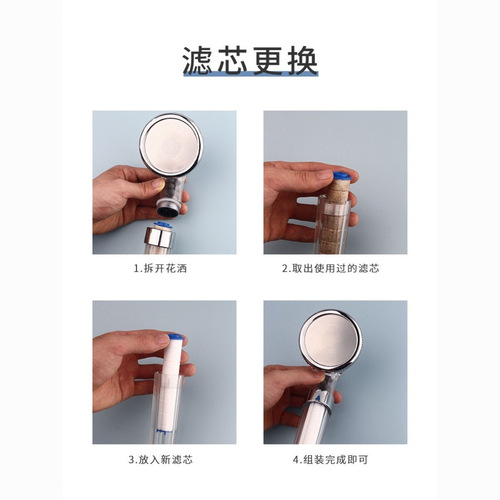 滤芯更换

1.拆开花洒

2.取出使用过的滤芯

3.放入新滤芯

4.组装完成即可