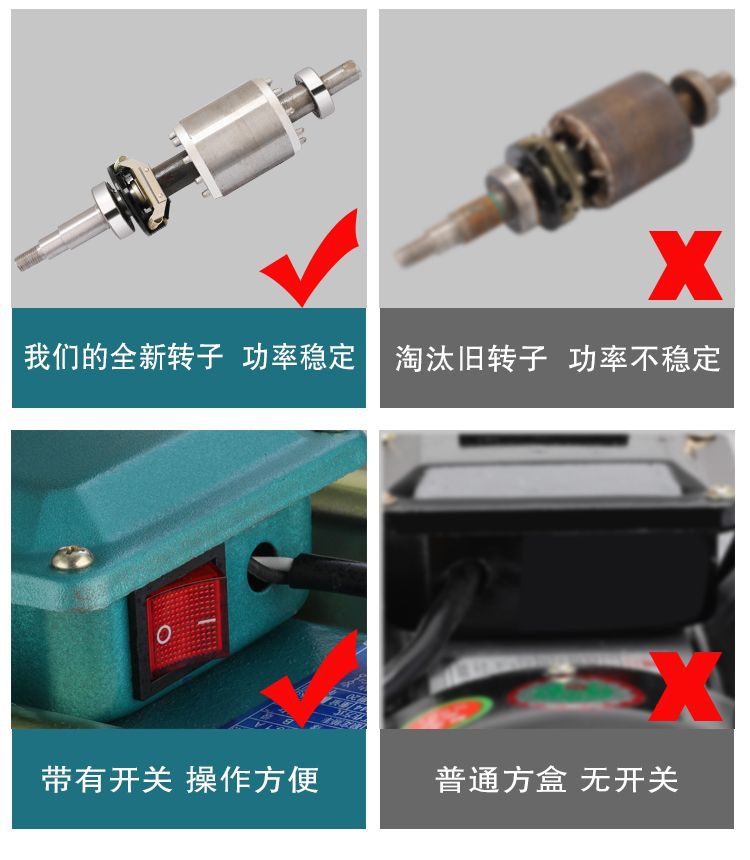 我们的全新转子 功率稳定

淘汰旧转子 功率不稳定

O I

带有开关 操作方便

普通方盒 无开关