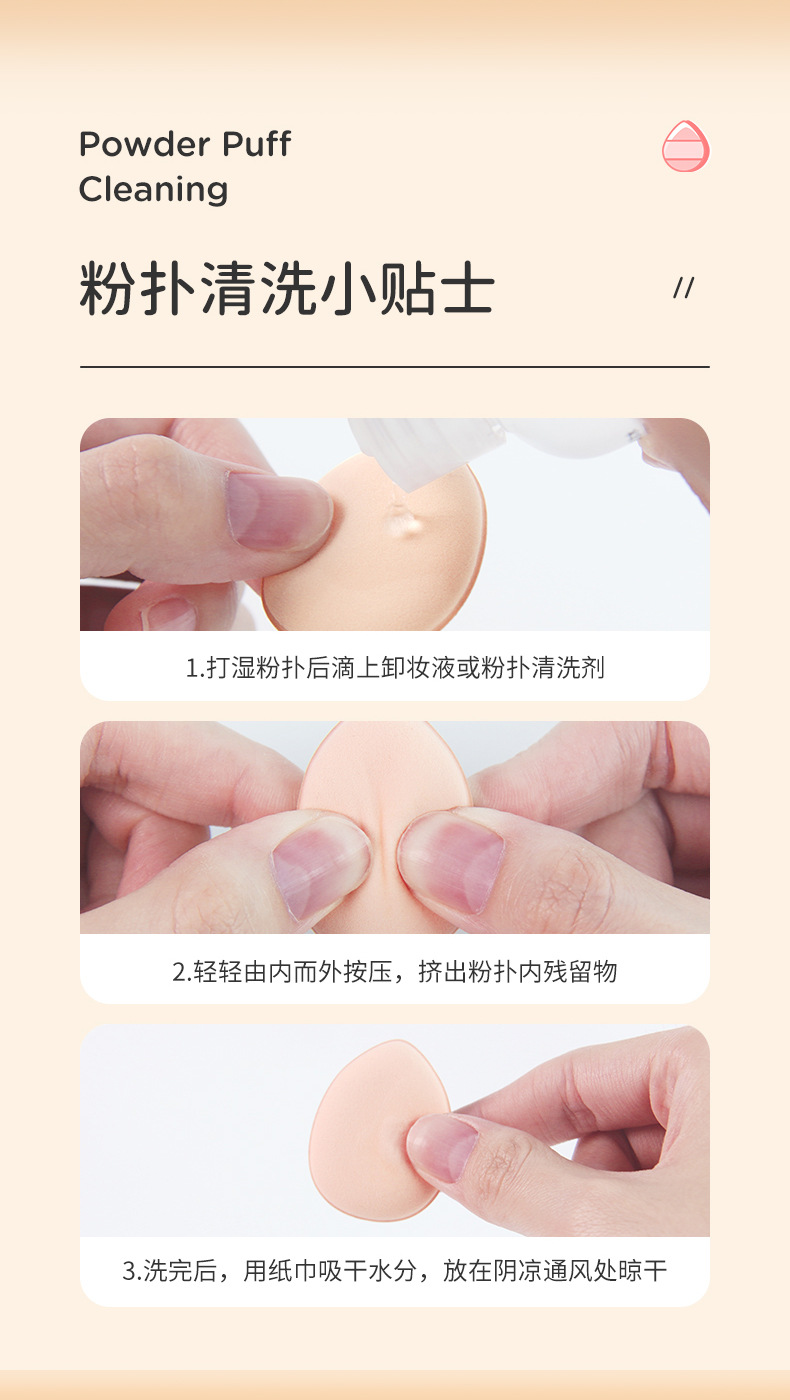 Powder Puff
Cleaning

粉扑清洗小贴士

//

1.打湿粉扑后滴上卸妆液或粉扑清洗剂

2.轻轻由内而外按压，挤出粉扑内残留物

3.洗完后，用纸巾吸干水分，放在阴凉通风处晾干