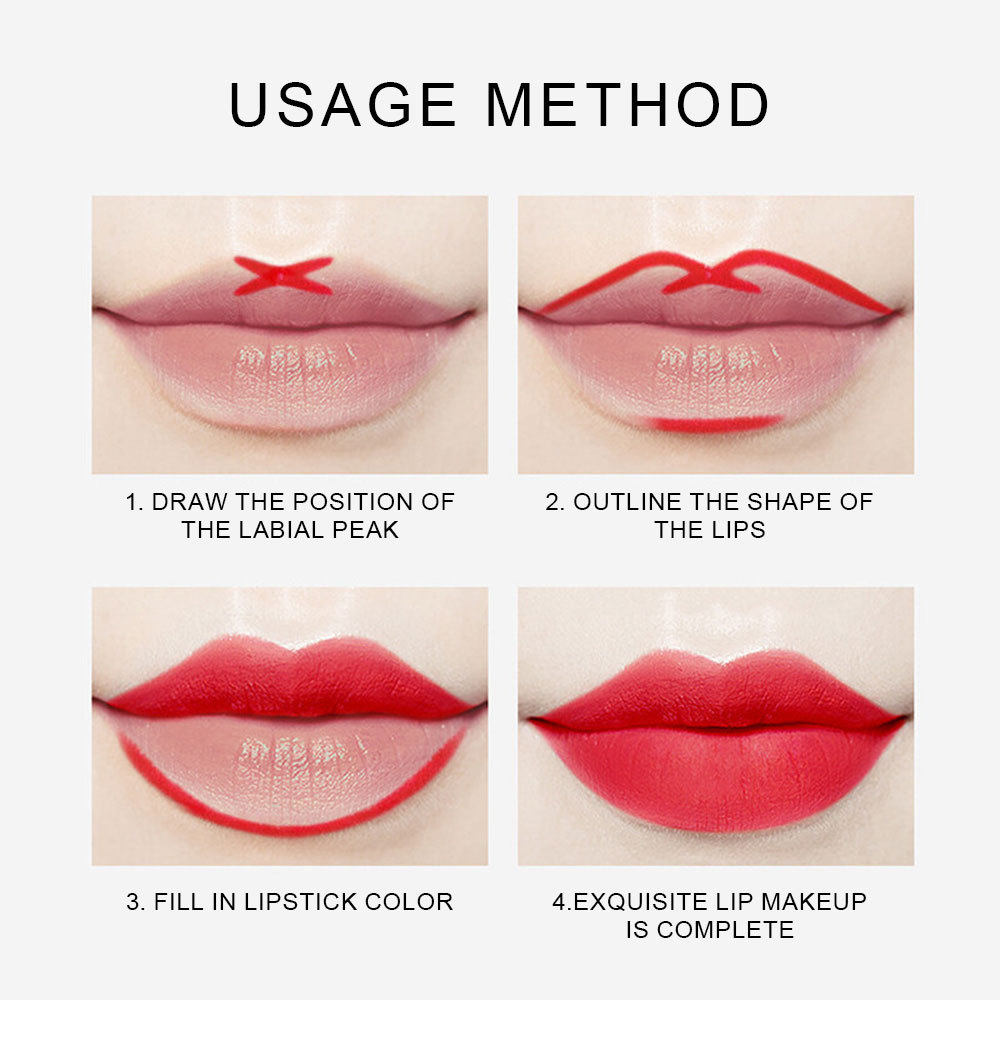 USAGE METHOD

1. DRAW THE POSITION OF THE LABIAL PEAK

2. OUTLINE THE SHAPE OF THE LIPS

3. FILL IN LIPSTICK COLOR

4.EXQUISITE LIP MAKEUP IS COMPLETE