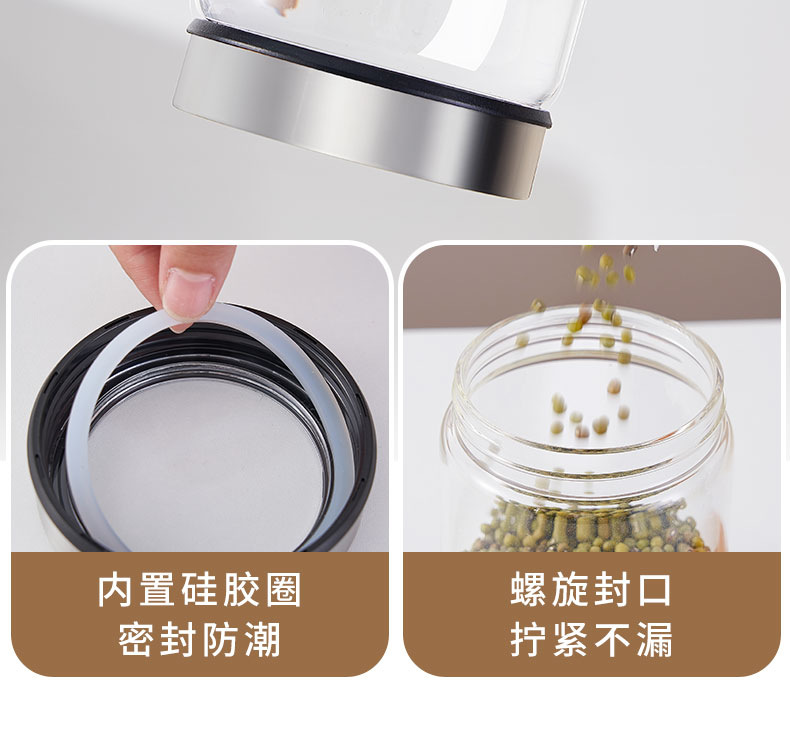 内置硅胶圈
密封防潮

螺旋封口
拧紧不漏