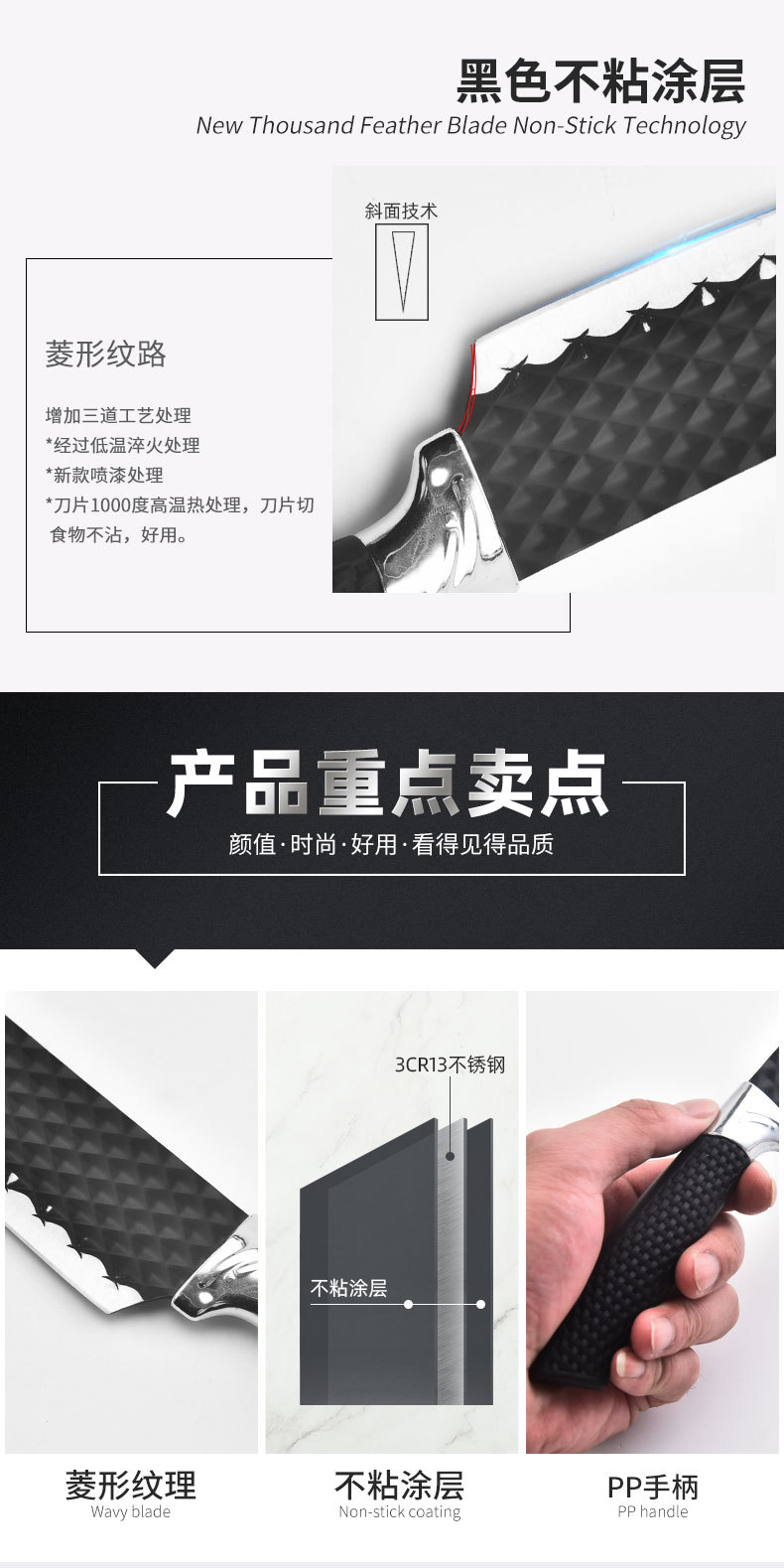 黑色不粘涂层
New Thousand Feather Blade Non-Stick Technology

斜面技术

菱形纹路

增加三道工艺处理
*经过低温淬火处理
*新款喷漆处理
*刀片1000度高温热处理，刀片切食物不沾，好用。

产品重点卖点
颜值·时尚·好用·看得见得品质

3CR13不锈钢

不粘涂层

菱形纹理
Wavy blade

不粘涂层
Non-stick coating

PP手柄
PP handle