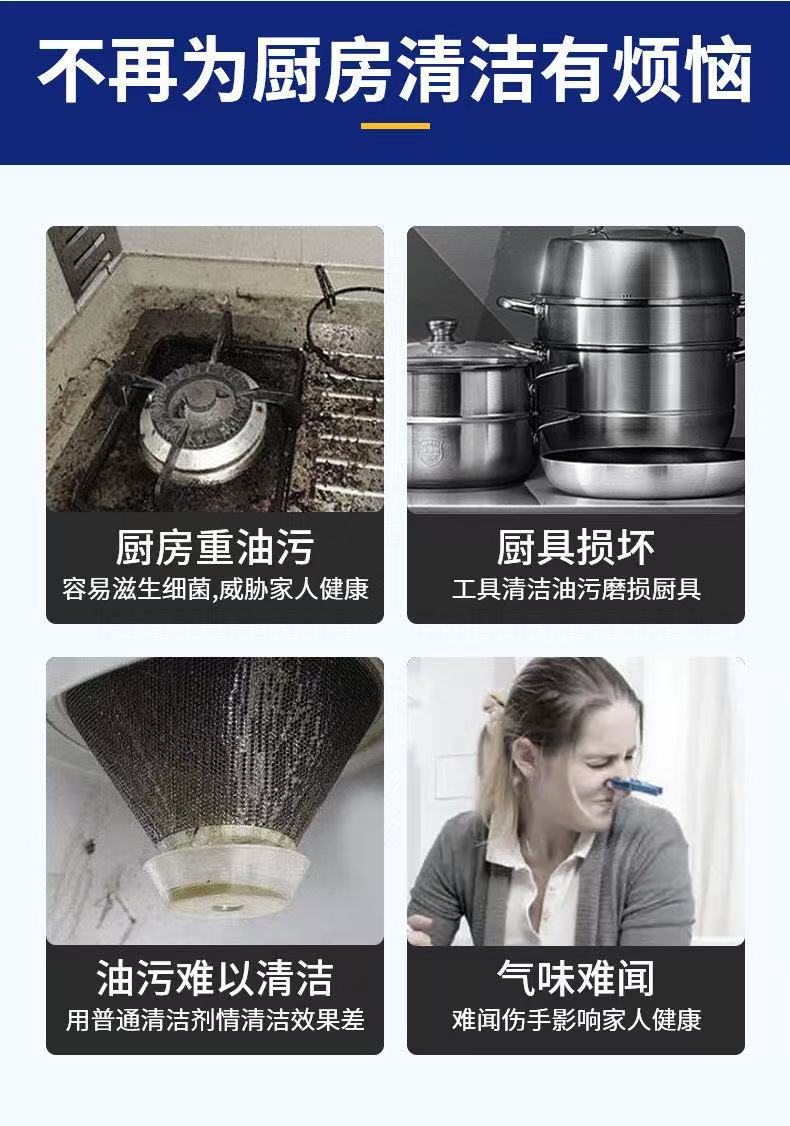 不再为厨房清洁有烦恼

厨房重油污
容易滋生细菌,威胁家人健康

厨具损坏
工具清洁油污磨损厨具

油污难以清洁
用普通清洁剂情清洁效果差

气味难闻
难闻伤手影响家人健康