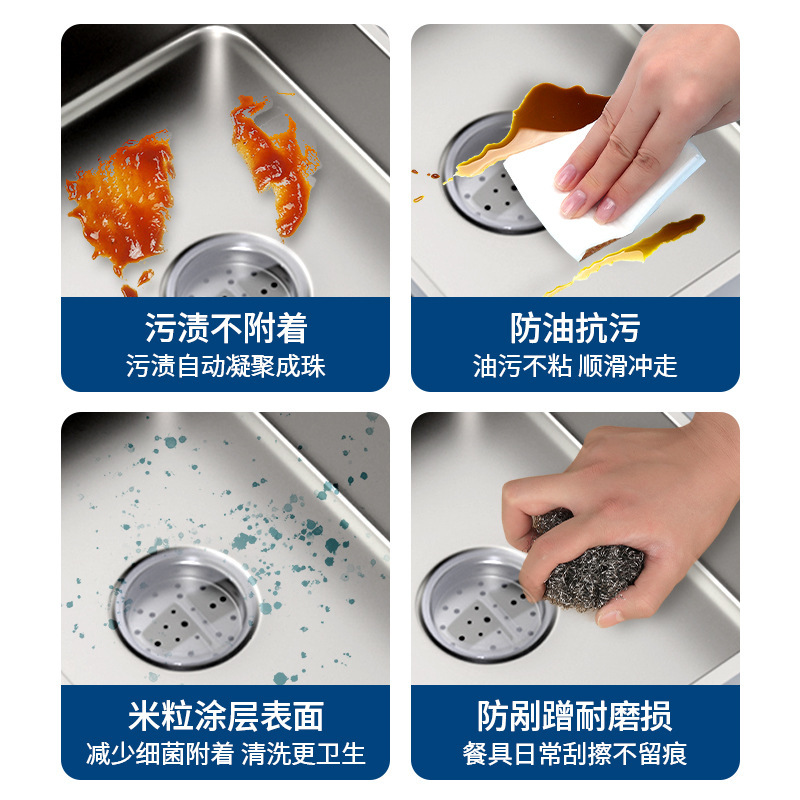 污渍不附着
污渍自动凝聚成珠

防油抗污
油污不粘 顺滑冲走

米粒涂层表面
减少细菌附着 清洗更卫生

防剐蹭耐磨损
餐具日常刮擦不留痕