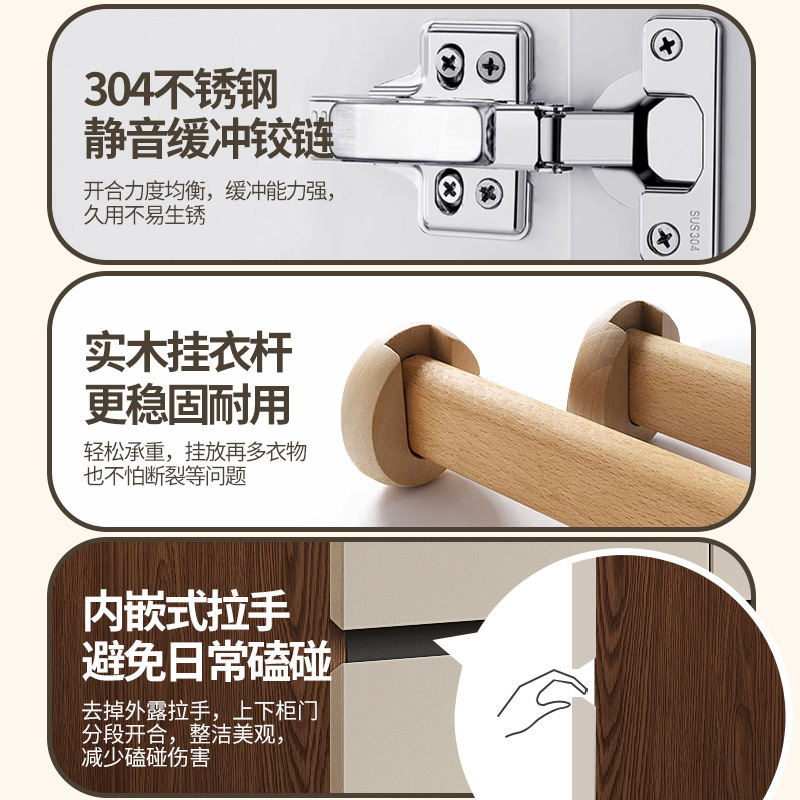 304不锈钢
静音缓冲铰链

开合力度均衡，缓冲能力强，久用不易生锈

SUS304

实木挂衣杆
更稳固耐用

轻松承重，挂放再多衣物也不怕断裂等问题

内嵌式拉手
避免日常磕碰

去掉外露拉手，上下柜门分段开合，整洁美观，减少磕碰伤害