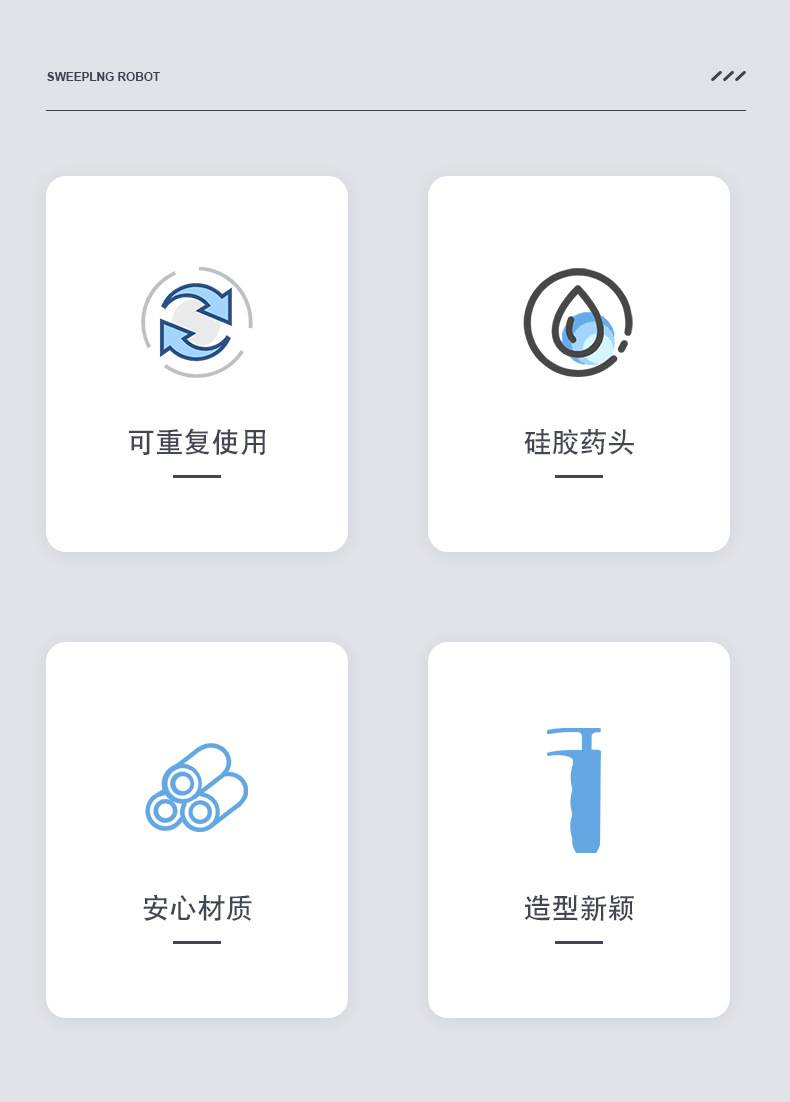 SWEEPLNG ROBOT

可重复使用

硅胶药头

安心材质

造型新颖