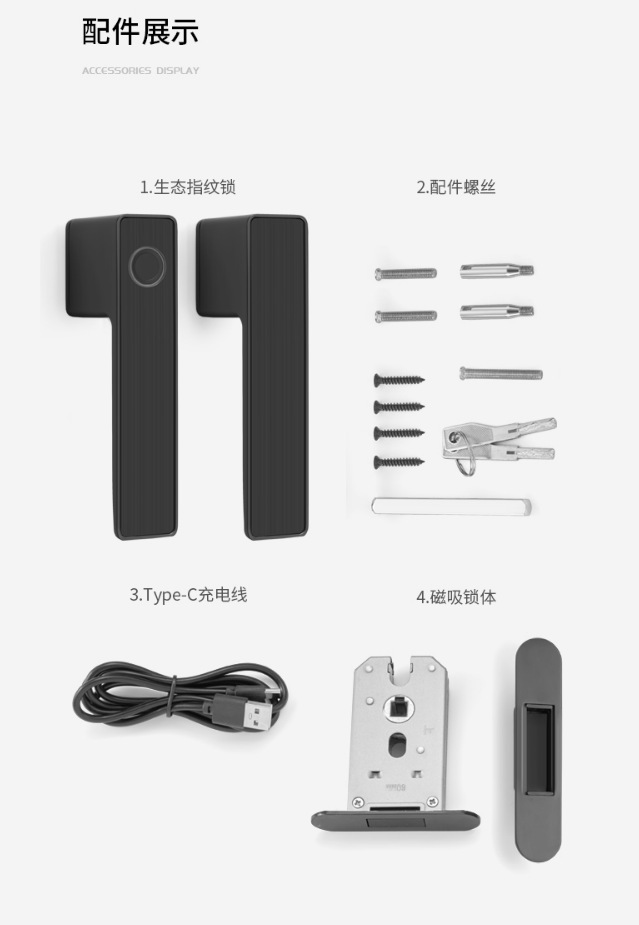 配件展示

ACCESSORIES DISPLAY

1.生态指纹锁

2.配件螺丝

3.Type-C充电线

4.磁吸锁体