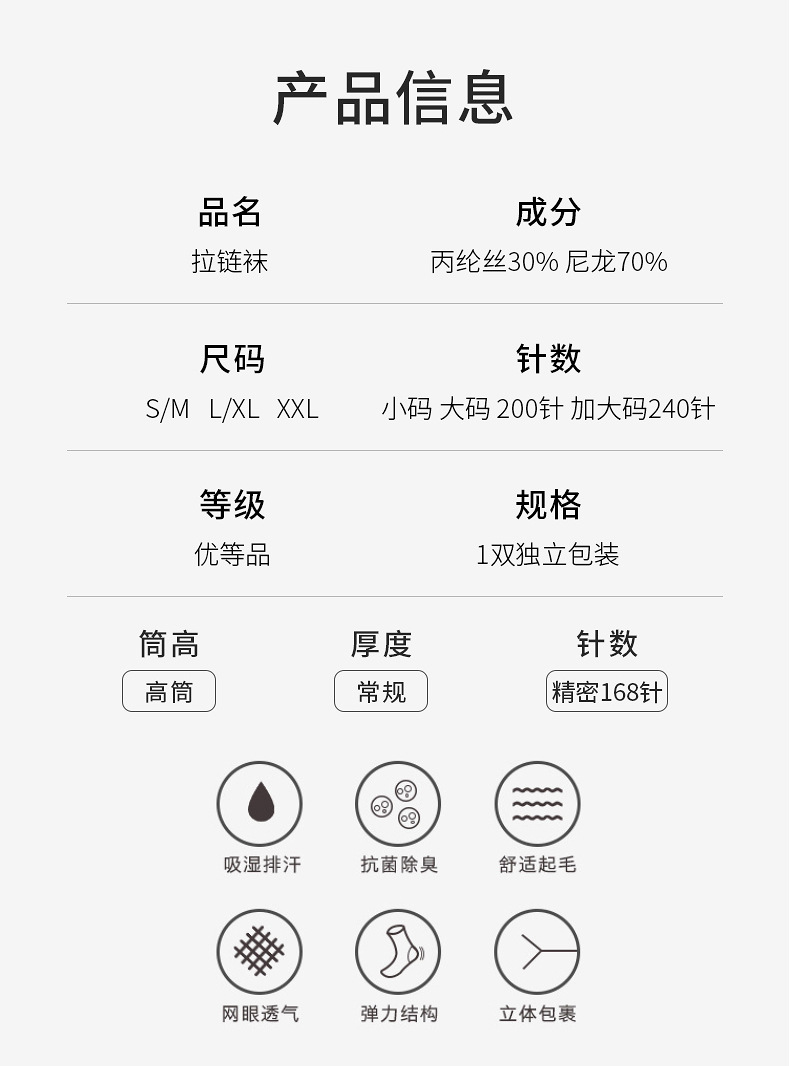 产品信息

品名
拉链袜

成分
丙纶丝30% 尼龙70%

尺码
S/M L/XL XXL

针数
小码 大码 200针 加大码240针

等级
优等品

规格
1双独立包装

筒高
高筒

厚度
常规

针数
精密168针

吸湿排汗

抗菌除臭

舒适起毛

网眼透气

弹力结构

立体包裹